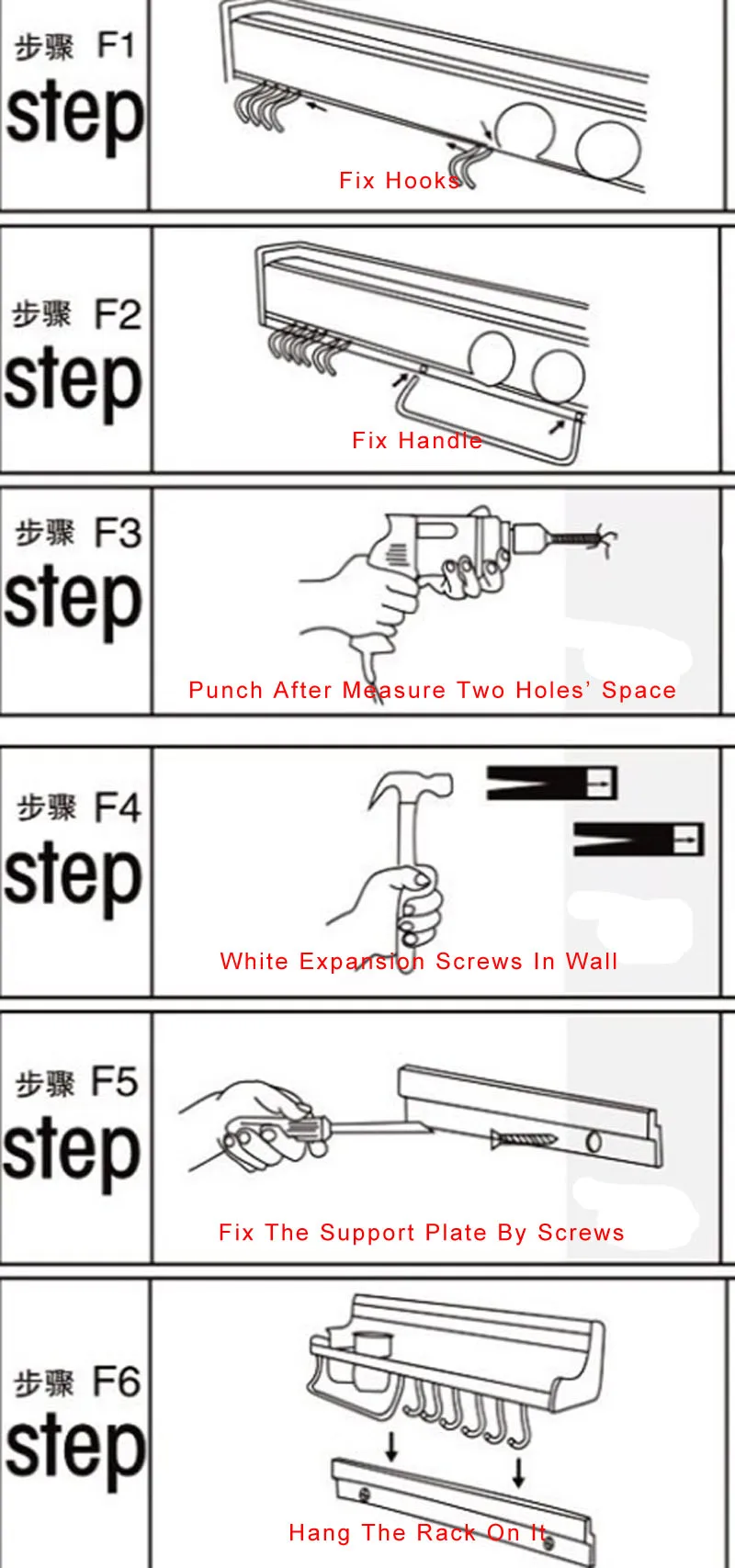 步骤 F1
step

Fix Hooks

步骤 F2
step

Fix Handle

步骤 F3
step

Punch After Measure Two Holes' Space

步骤 F4
step

White Expansion Screws In Wall

步骤 F5
step

Fix The Support Plate By Screws

步骤 F6
step

Hang The Rack On It