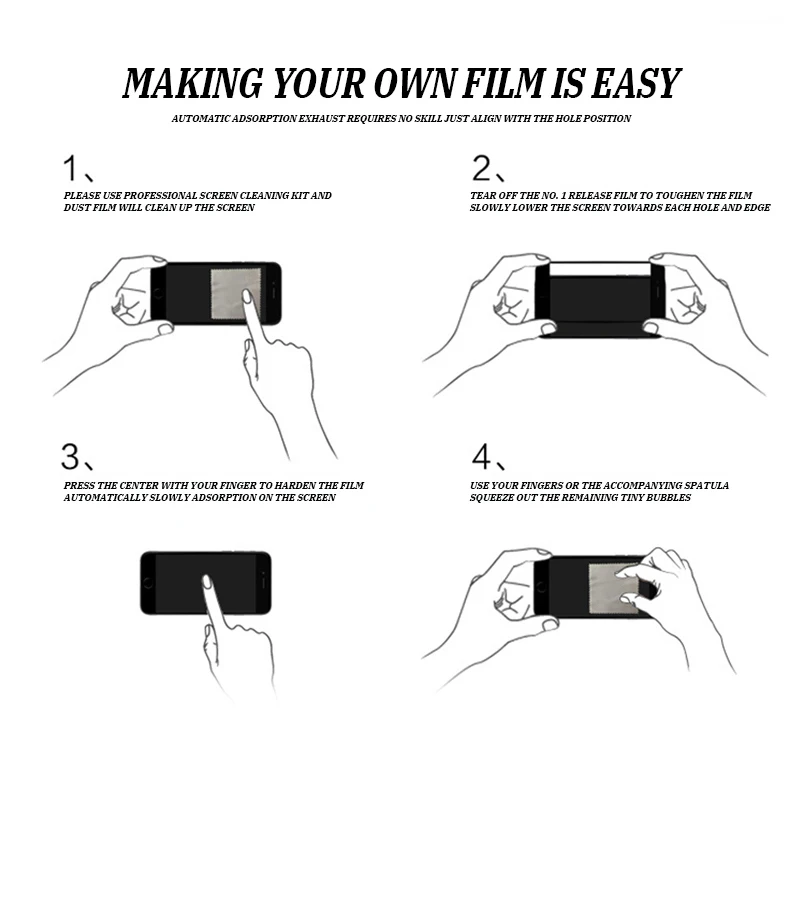 MAKING YOUR OWN FILM IS EASY

AUTOMATIC ADSORPTION EXHAUST REQUIRES NO SKILL JUST ALIGN WITH THE HOLE POSITION

1、

PLEASE USE PROFESSIONAL SCREEN CLEANING KIT AND DUST FILM WILL CLEAN UP THE SCREEN

2、

TEAR OFF THE NO. 1 RELEASE FILM TO TOUGHEN THE FILM SLOWLY LOWER THE SCREEN TOWARDS EACH HOLE AND EDGE

3、

PRESS THE CENTER WITH YOUR FINGER TO HARDEN THE FILM AUTOMATICALLY SLOWLY ADSORPTION ON THE SCREEN

4、

USE YOUR FINGERS OR THE ACCOMPANYING SPATULA SQUEEZE OUT THE REMAINING TINY BUBBLES