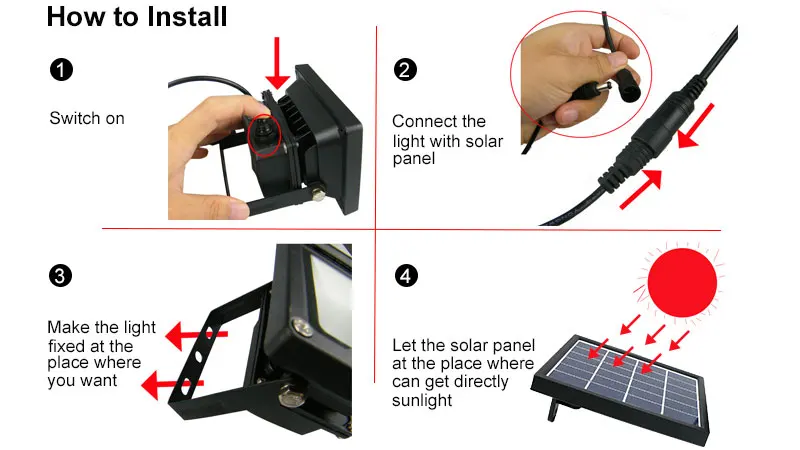 How to Install

1

Switch on

2

Connect the light with solar panel

3

Make the light fixed at the place where you want

4

Let the solar panel at the place where can get directly sunlight