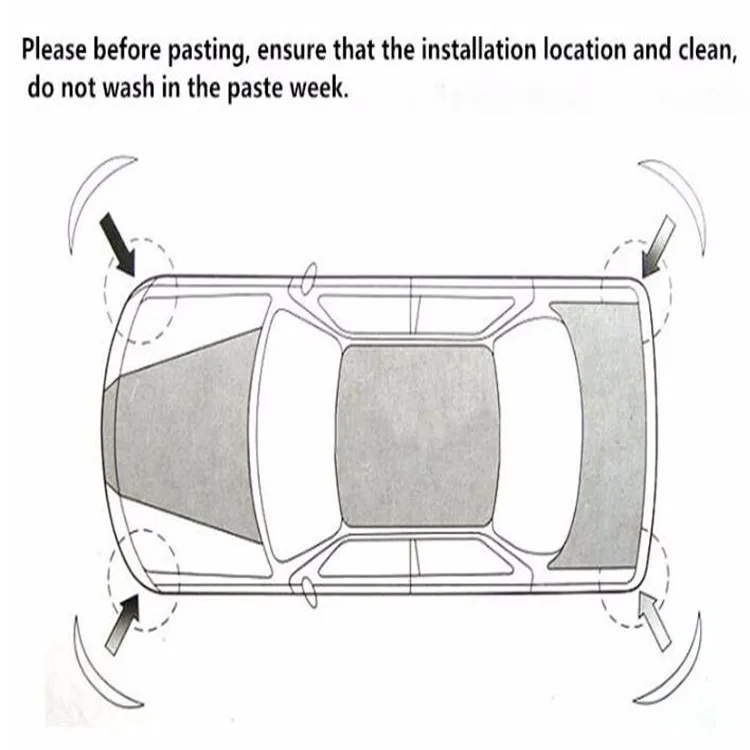 Please before pasting, ensure that the installation location and clean, do not wash in the paste week.