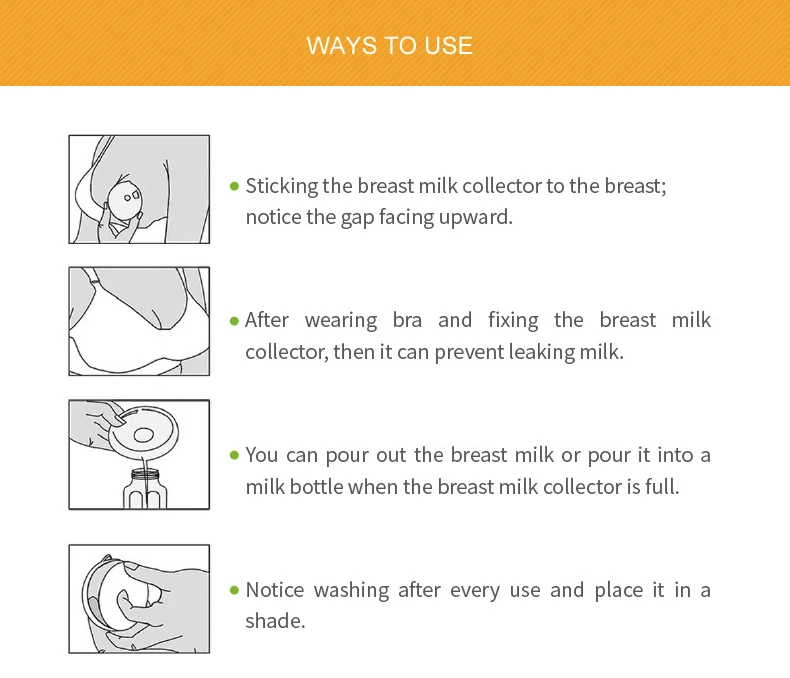 WAYS TO USE

• Sticking the breast milk collector to the breast; notice the gap facing upward.

• After wearing bra and fixing the breast milk collector, then it can prevent leaking milk.

• You can pour out the breast milk or pour it into a milk bottle when the breast milk collector is full.

• Notice washing after every use and place it in a shade.