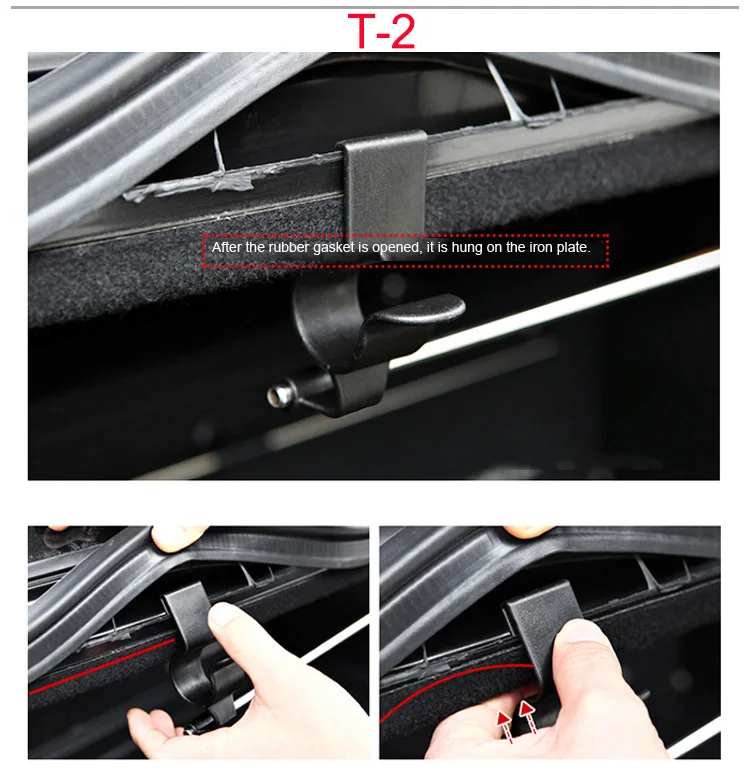 T-2

After the rubber gasket is opened, it is hung on the iron plate.