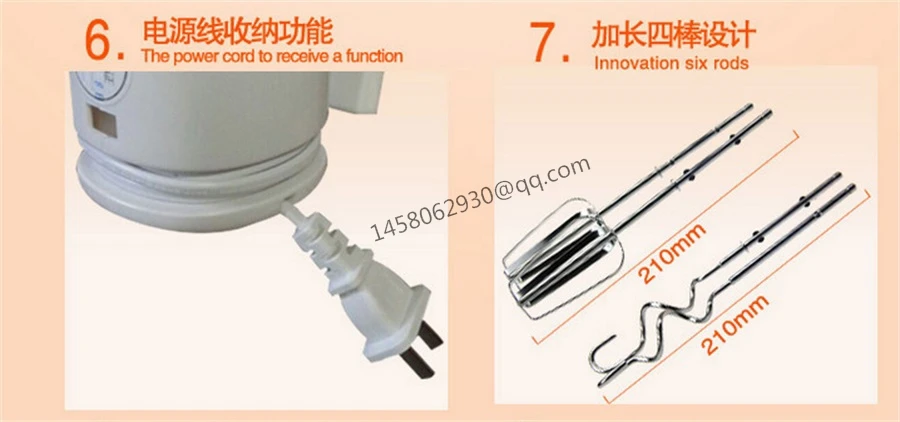 6. 电源线收纳功能
The power cord to receive a function

7. 加长四棒设计
Innovation six rods

1458062930@qq.com

210mm

210mm