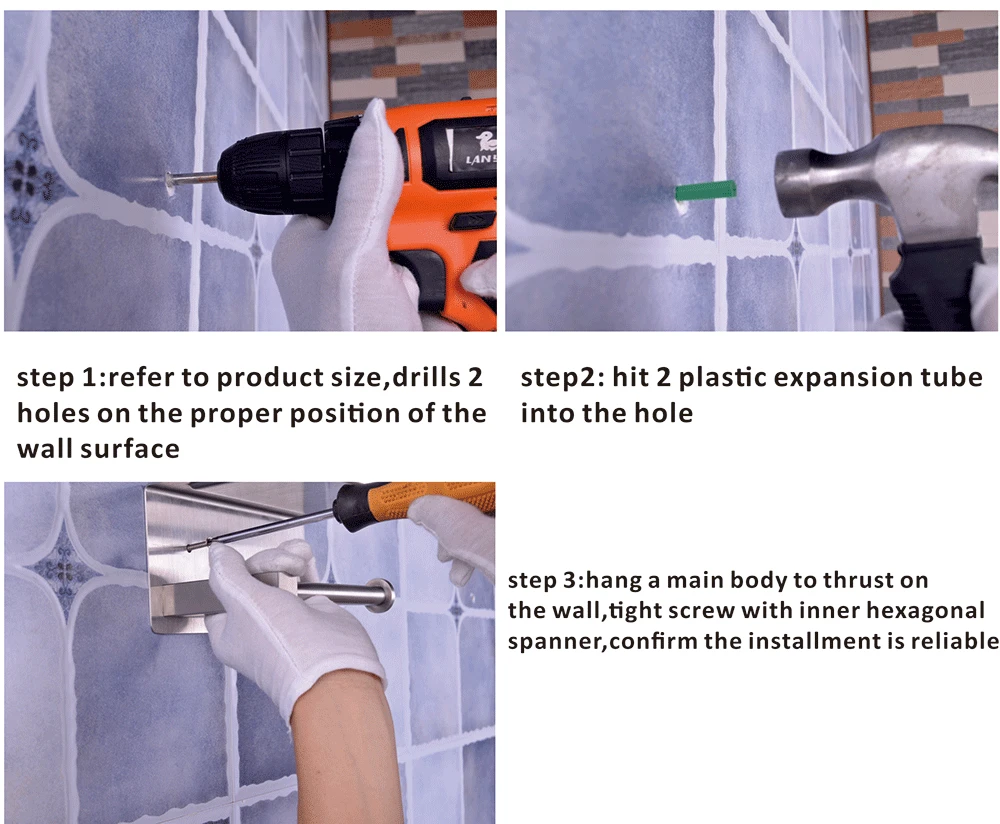 LANS

step 1:refer to product size,drills 2 holes on the proper position of the wall surface

step2: hit 2 plastic expansion tube into the hole

step 3:hang a main body to thrust on the wall,tight screw with inner hexagonal spanner,confirm the installment is reliable