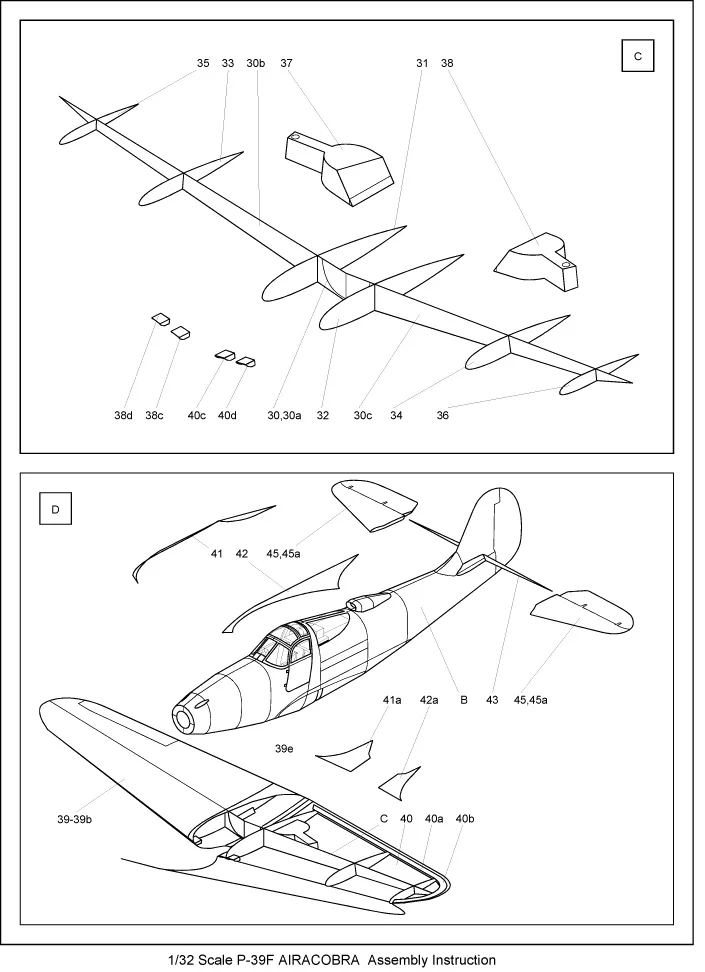 C

35 33 30b 37 31 38

38d 38c 40c 40d 30,30a 32 30c 34 36

D

41 42 45,45a

41a 42a B 43 45,45a

39e

39-39b

C 40 40a 40b

1/32 Scale P-39F AIRACOBRA Assembly Instruction