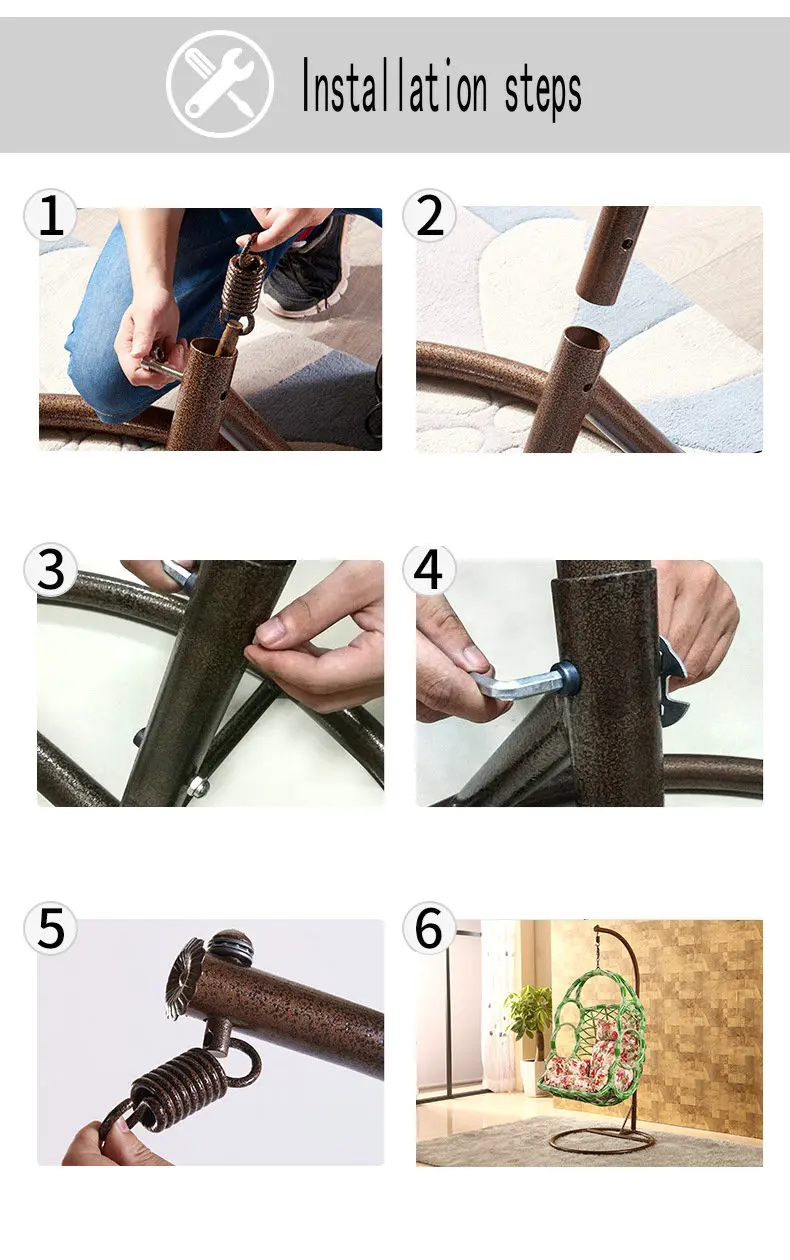 Installation steps

1

2

3

4

5

6