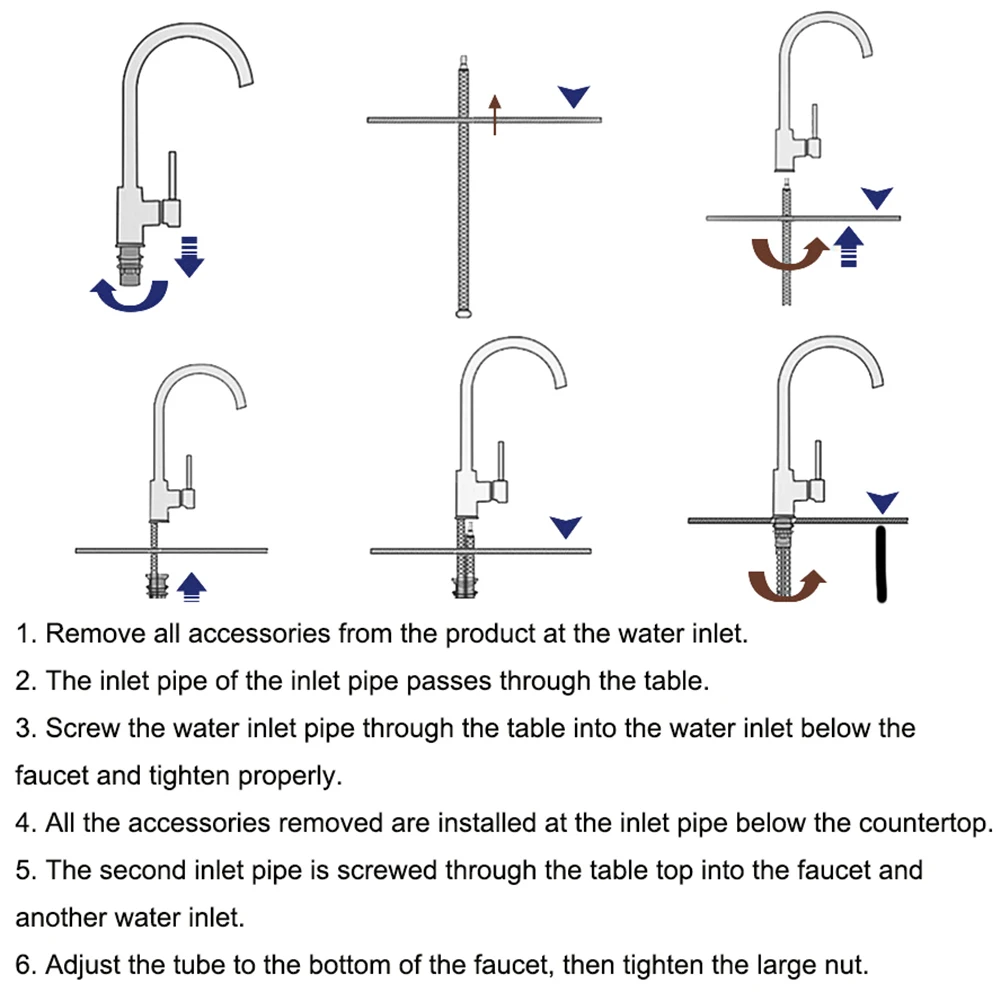 1. Remove all accessories from the product at the water inlet.

2. The inlet pipe of the inlet pipe passes through the table.

3. Screw the water inlet pipe through the table into the water inlet below the faucet and tighten properly.

4. All the accessories removed are installed at the inlet pipe below the countertop.

5. The second inlet pipe is screwed through the table top into the faucet and another water inlet.

6. Adjust the tube to the bottom of the faucet, then tighten the large nut.