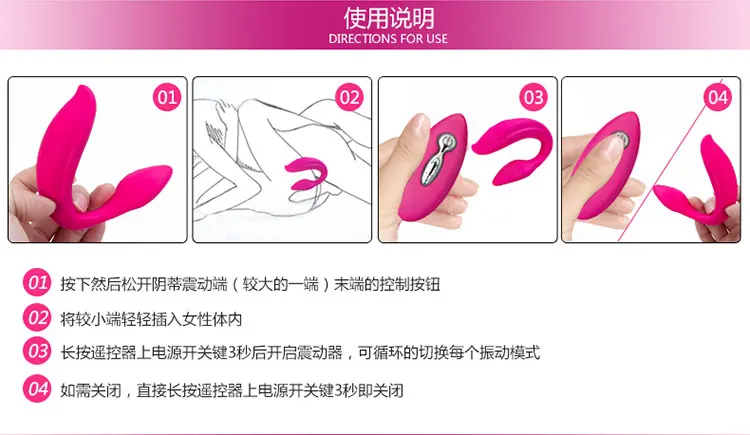 使用说明
DIRECTIONS FOR USE

01

02

03

04

01 按下然后松开阴蒂震动端（较大的一端）末端的控制按钮

02 将较小端轻轻插入女性体内

03 长按遥控器上电源开关键3秒后开启震动器，可循环的切换每个振动模式

04 如需关闭，直接长按遥控器上电源开关键3秒即关闭