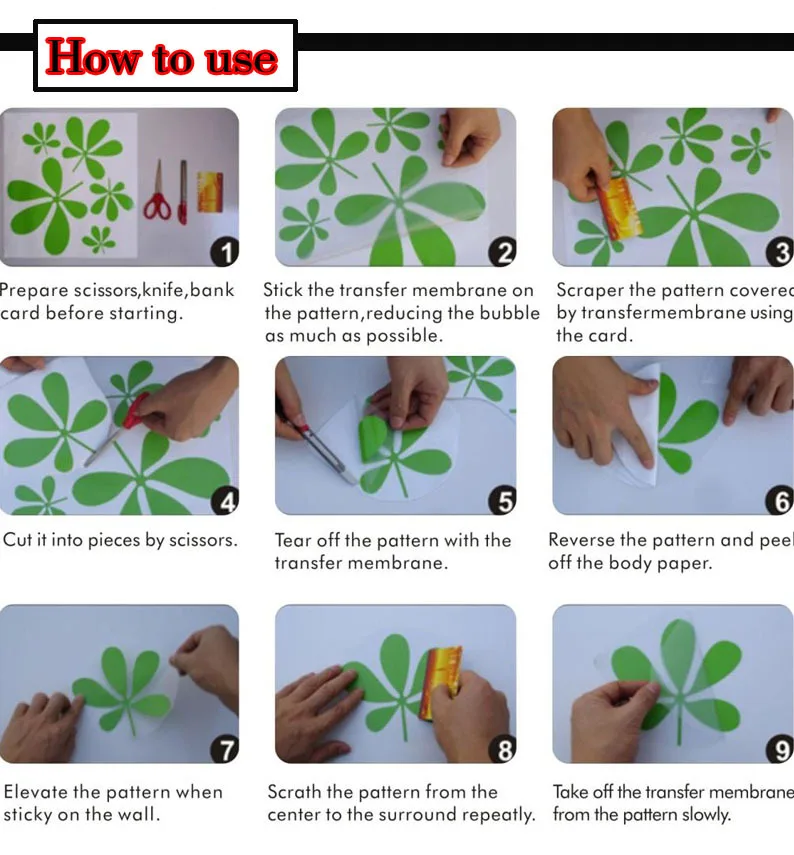 How to use

1

Prepare scissors,knife,bank card before starting.

2

Stick the transfer membrane on the pattern,reducing the bubble as much as possible.

3

Scraper the pattern covered by transfermembrane using the card.

4

Cut it into pieces by scissors.

5

Tear off the pattern with the transfer membrane.

6

Reverse the pattern and peel off the body paper.

7

Elevate the pattern when sticky on the wall.

8

Scrath the pattern from the center to the surround repeatly.

9

Take off the transfer membrane from the pattern slowly.