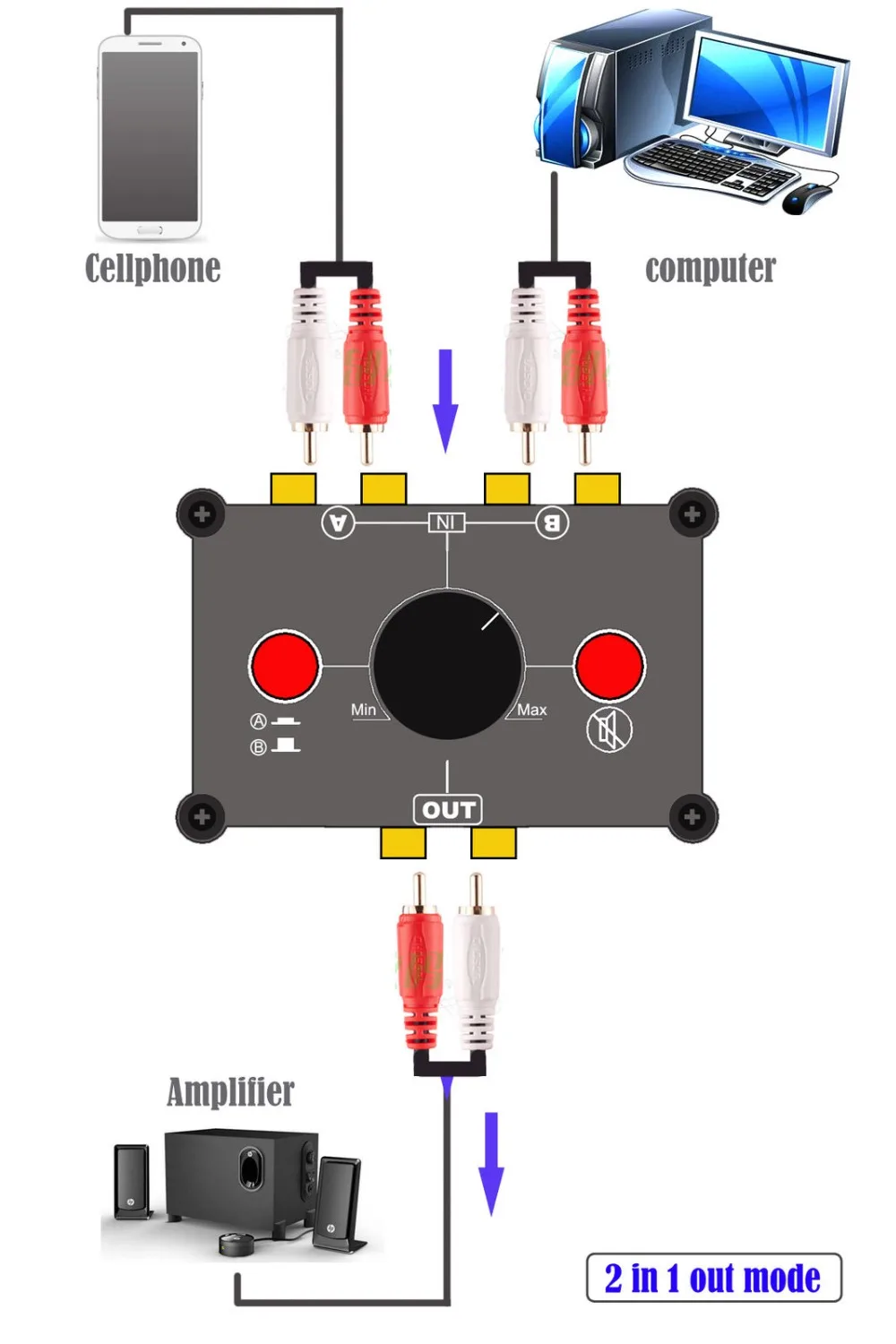 Cellphone

computer

A

IN

B

Min

Max

Ⓐ

Ⓑ

OUT

Amplifier

2 in 1 out mode