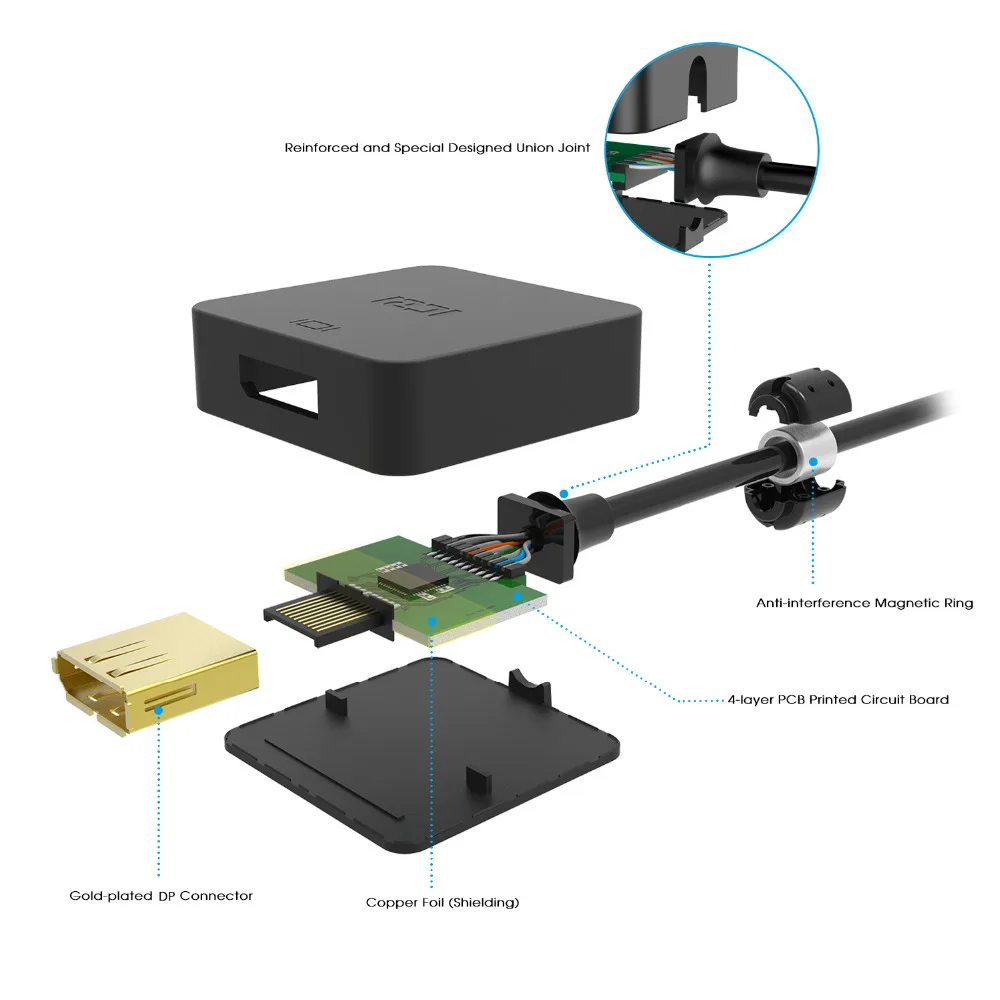 Reinforced and Special Designed Union Joint

Anti-interference Magnetic Ring

4-layer PCB Printed Circuit Board

Gold-plated DP Connector

Copper Foil (Shielding)