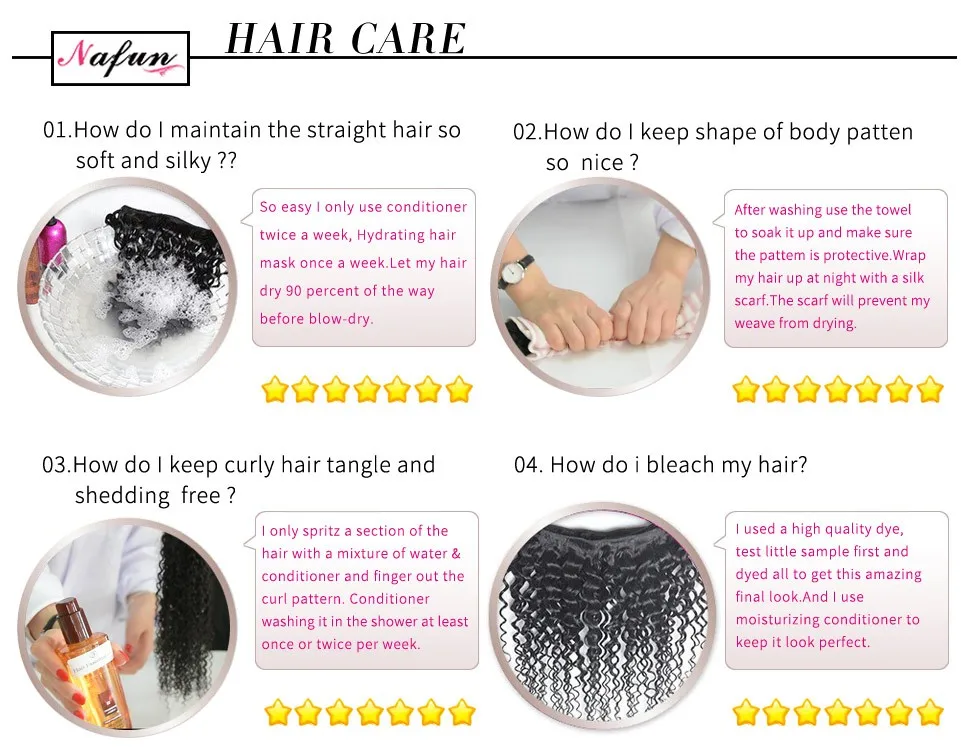 Nafun

HAIR CARE

01.How do I maintain the straight hair so soft and silky ??

So easy I only use conditioner twice a week, Hydrating hair mask once a week.Let my hair dry 90 percent of the way before blow-dry.

02.How do I keep shape of body patten so nice ?

After washing use the towel to soak it up and make sure the pattem is protective.Wrap my hair up at night with a silk scarf.The scarf will prevent my weave from drying.

03.How do I keep curly hair tangle and shedding free ?

I only spritz a section of the hair with a mixture of water & conditioner and finger out the curl pattern. Conditioner washing it in the shower at least once or twice per week.

04. How do i bleach my hair?

I used a high quality dye, test little sample first and dyed all to get this amazing final look.And I use moisturizing conditioner to keep it look perfect.