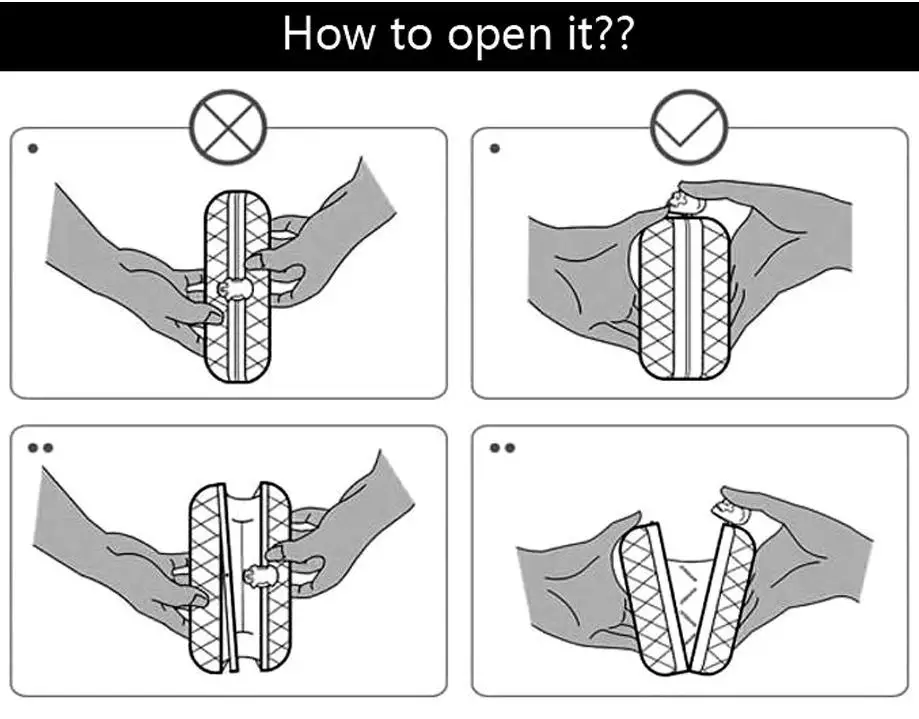 How to open it??