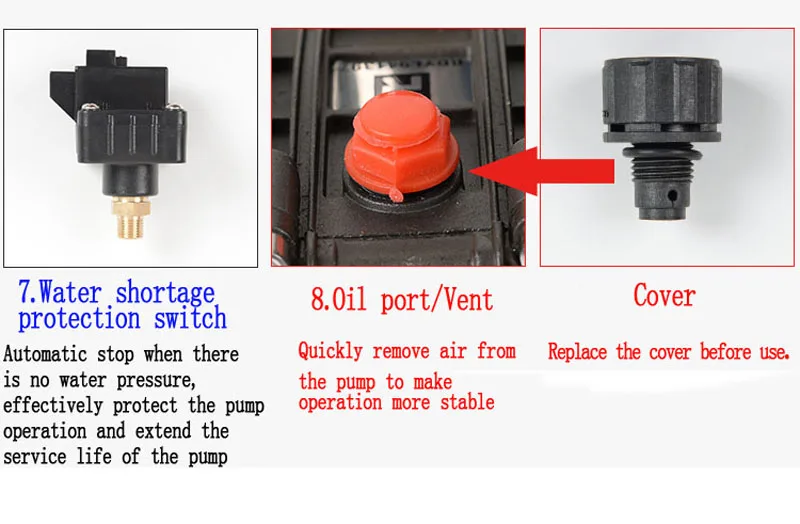 7.Water shortage protection switch

Automatic stop when there is no water pressure, effectively protect the pump operation and extend the service life of the pump

8.Oil port/Vent

Quickly remove air from the pump to make operation more stable

Cover

Replace the cover before use.