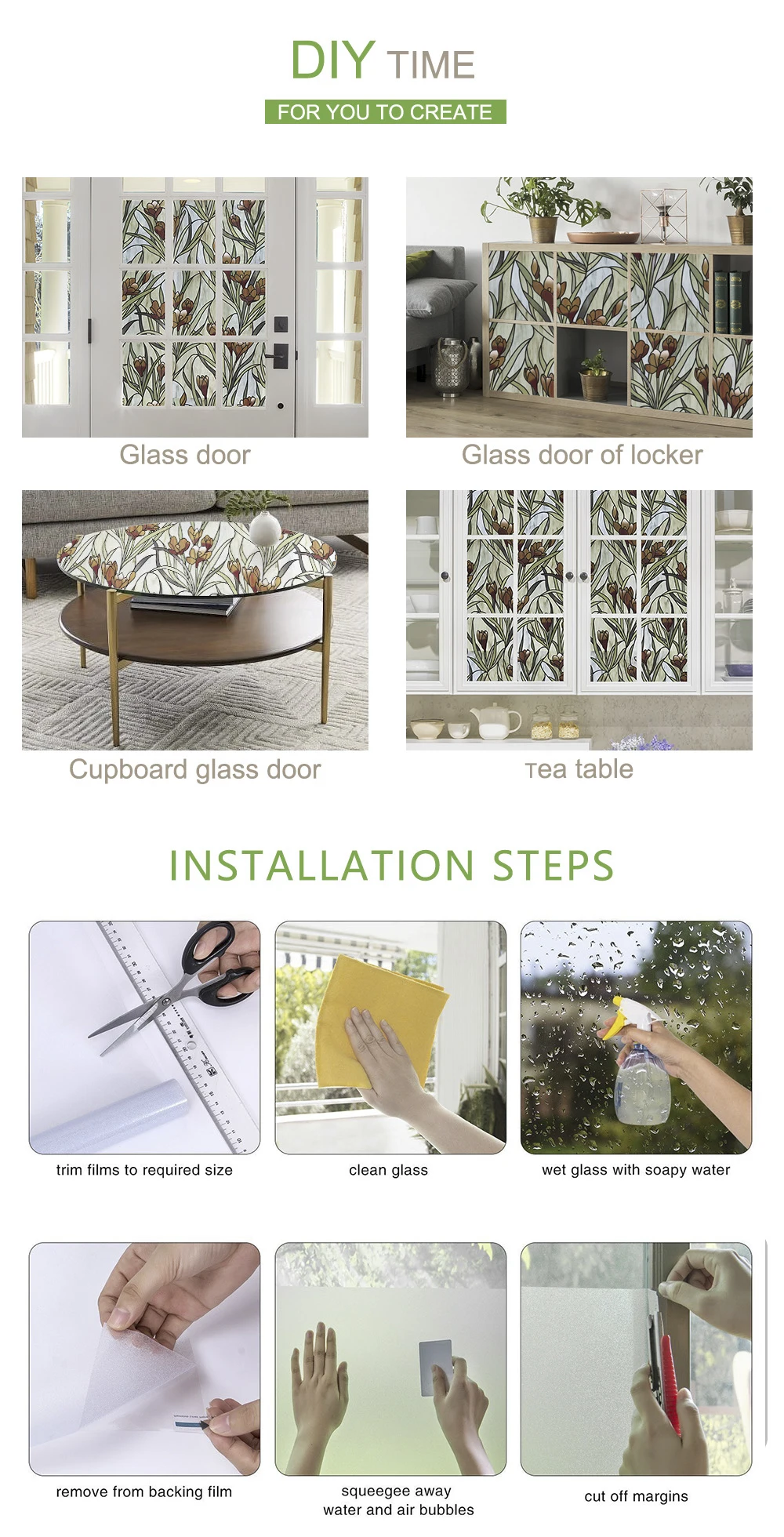 DIY TIME
FOR YOU TO CREATE

Glass door

Glass door of locker

Cupboard glass door

Tea table

INSTALLATION STEPS

trim films to required size

clean glass

wet glass with soapy water

remove from backing film

squeegee away water and air bubbles

cut off margins