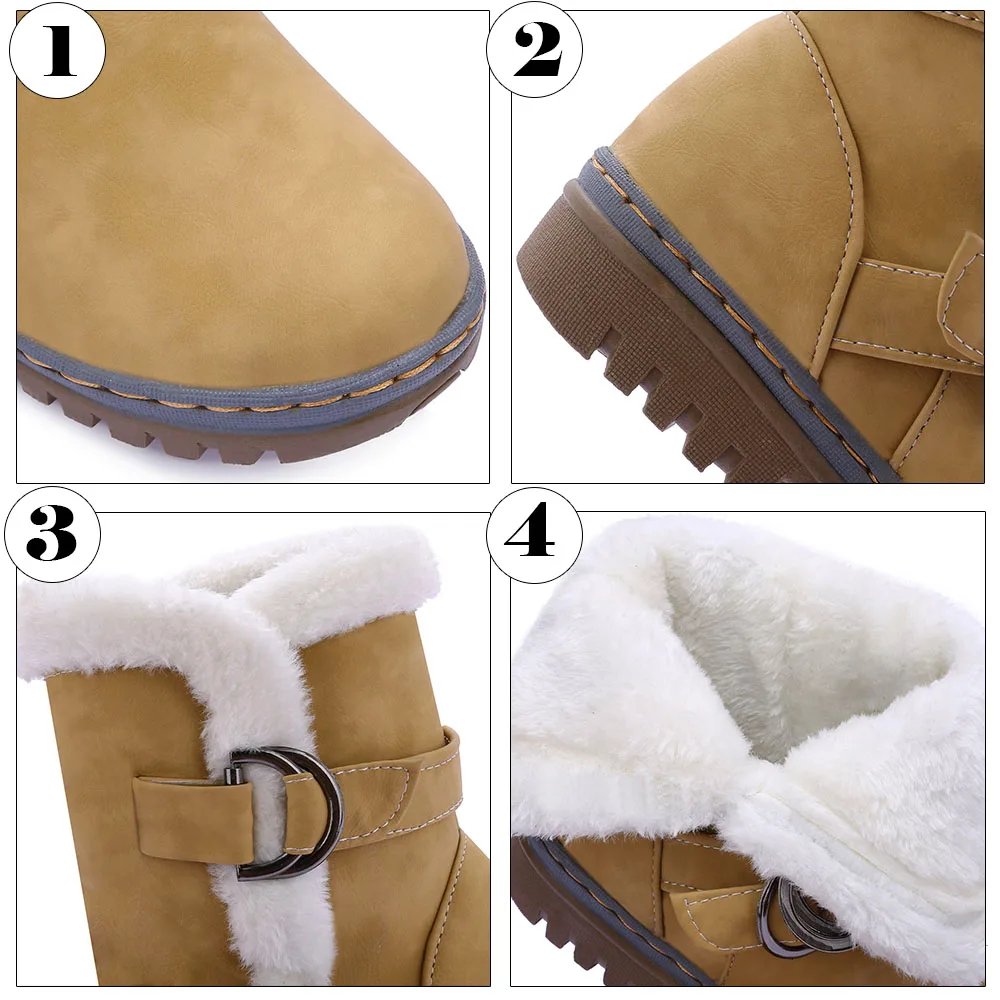 1

2

3

4