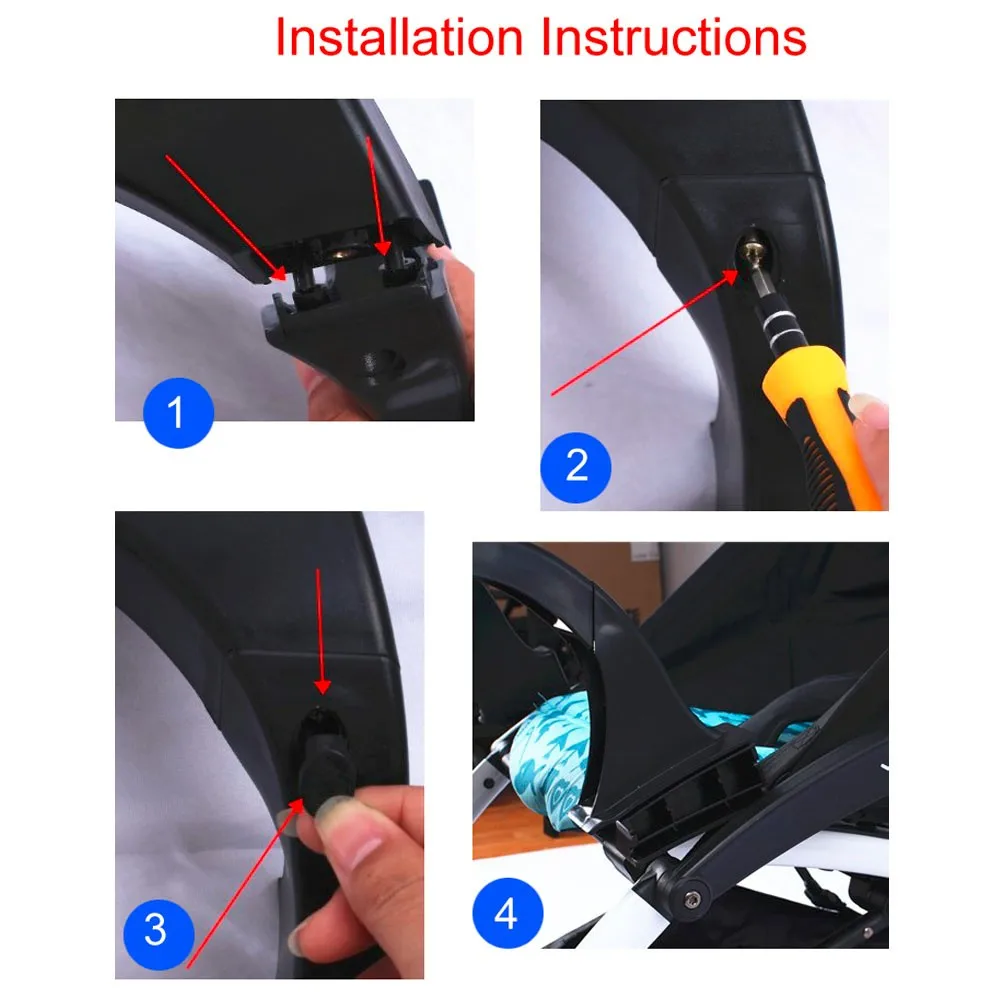 Installation Instructions

1

2

3

4