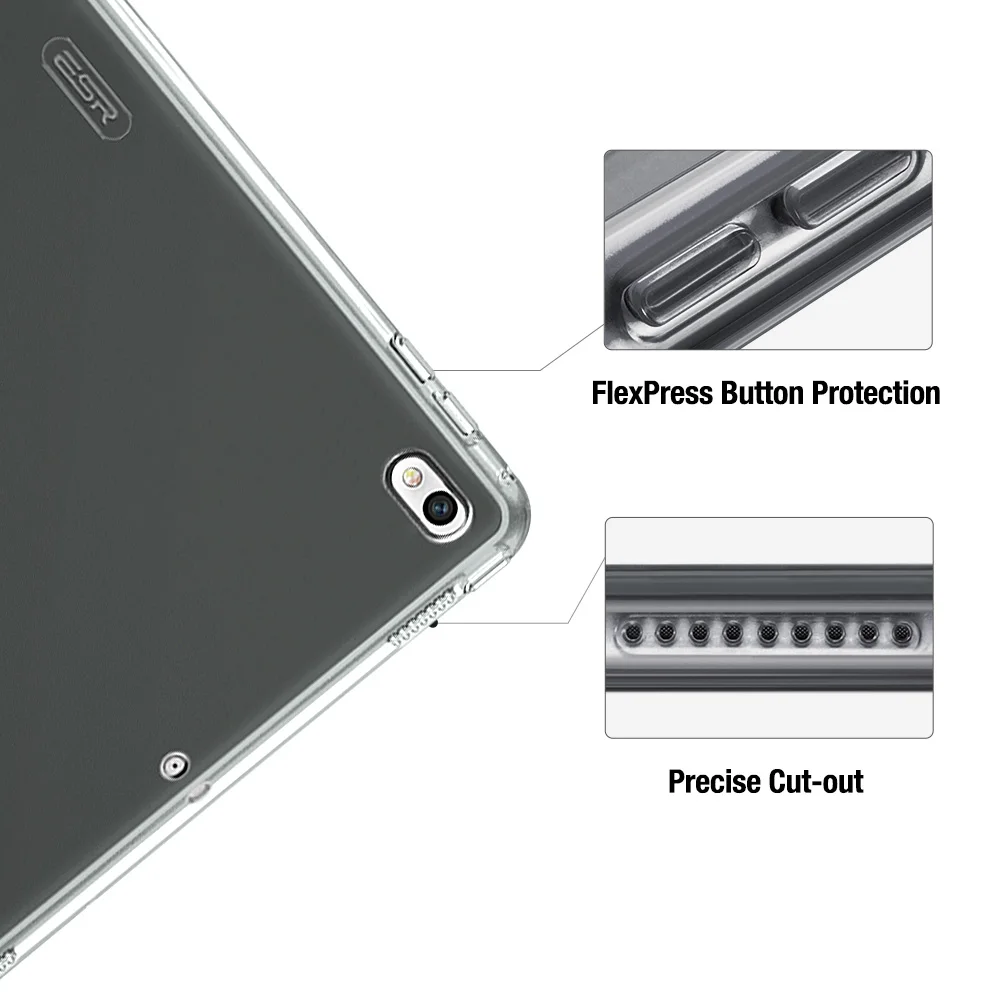 ESR

FlexPress Button Protection

Precise Cut-out