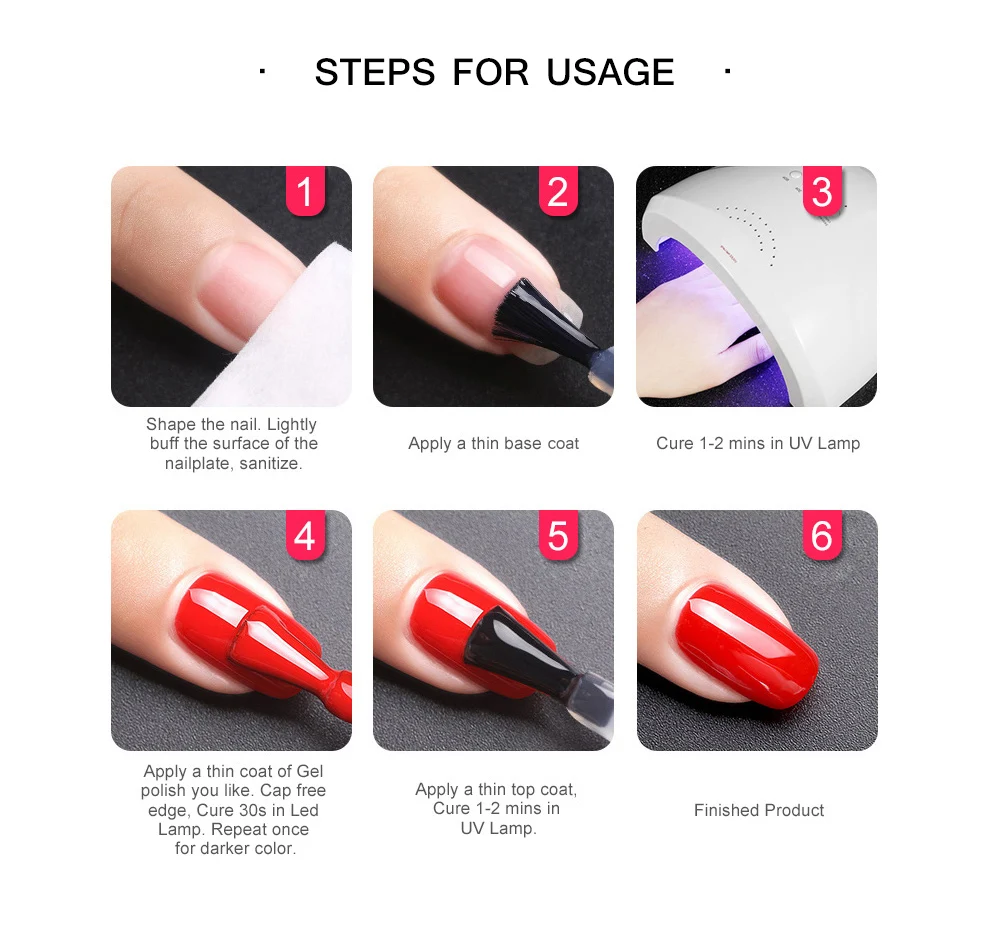 · STEPS FOR USAGE ·

1

Shape the nail. Lightly buff the surface of the nailplate, sanitize.

2

Apply a thin base coat

3

Cure 1-2 mins in UV Lamp

4

Apply a thin coat of Gel polish you like. Cap free edge, Cure 30s in Led Lamp. Repeat once for darker color.

5

Apply a thin top coat, Cure 1-2 mins in UV Lamp.

6

Finished Product