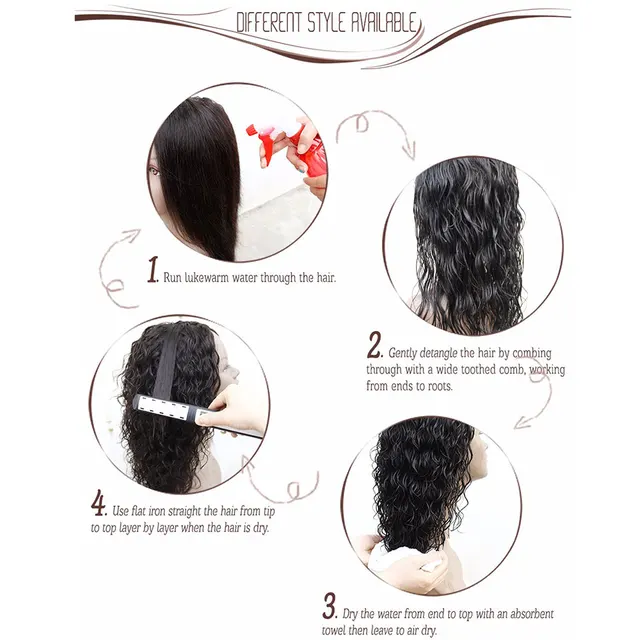 DIFFERENT STYLE AVAILABLE

1. Run lukewarm water through the hair.

2. Gently detangle the hair by combing through with a wide toothed comb, working from ends to roots.

4. Use flat iron straight the hair from tip to top layer by layer when the hair is dry.

3. Dry the water from end to top with an absorbent towel then leave to air dry.