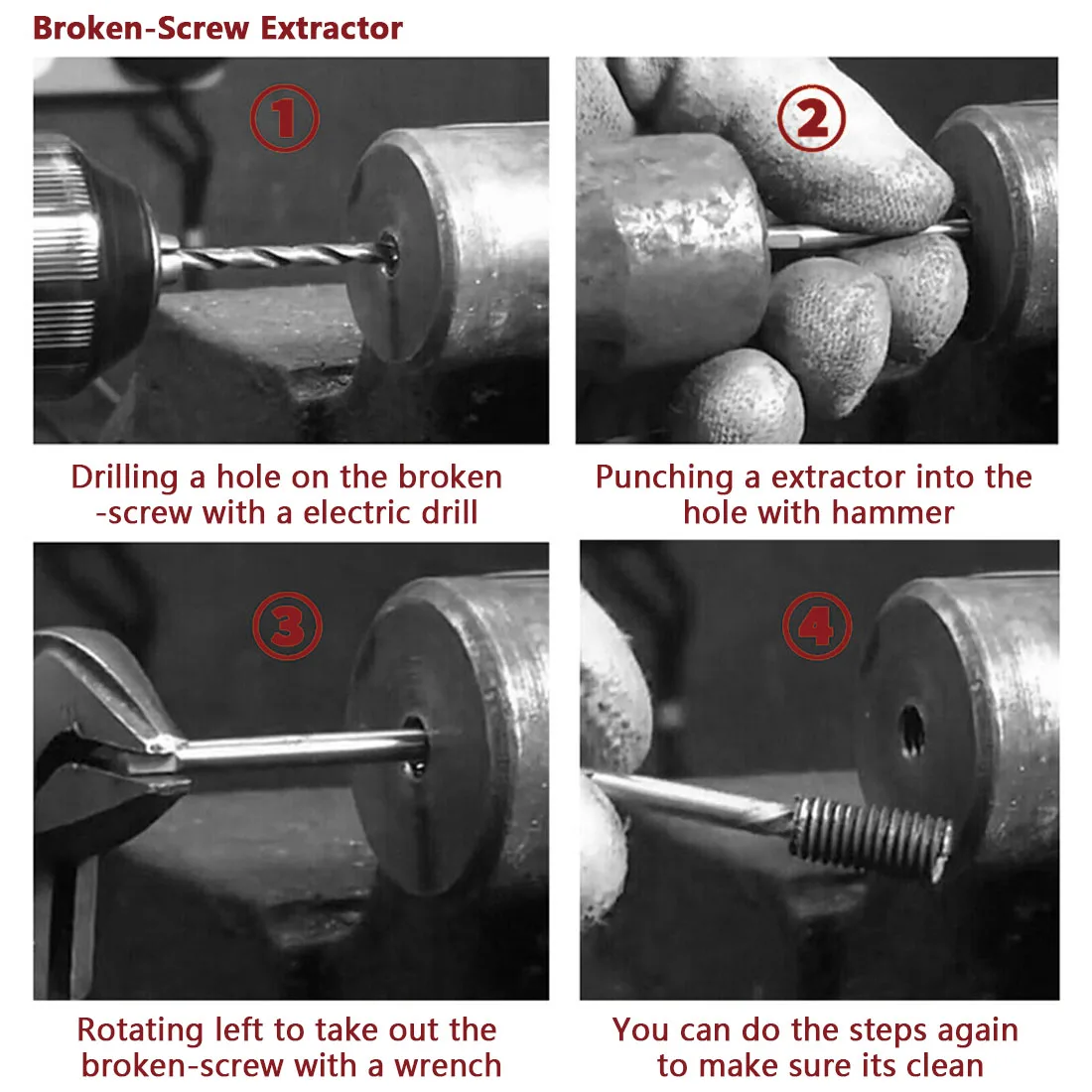 Broken-Screw Extractor

①

Drilling a hole on the broken -screw with a electric drill

②

Punching a extractor into the hole with hammer

③

Rotating left to take out the broken-screw with a wrench

④

You can do the steps again to make sure its clean