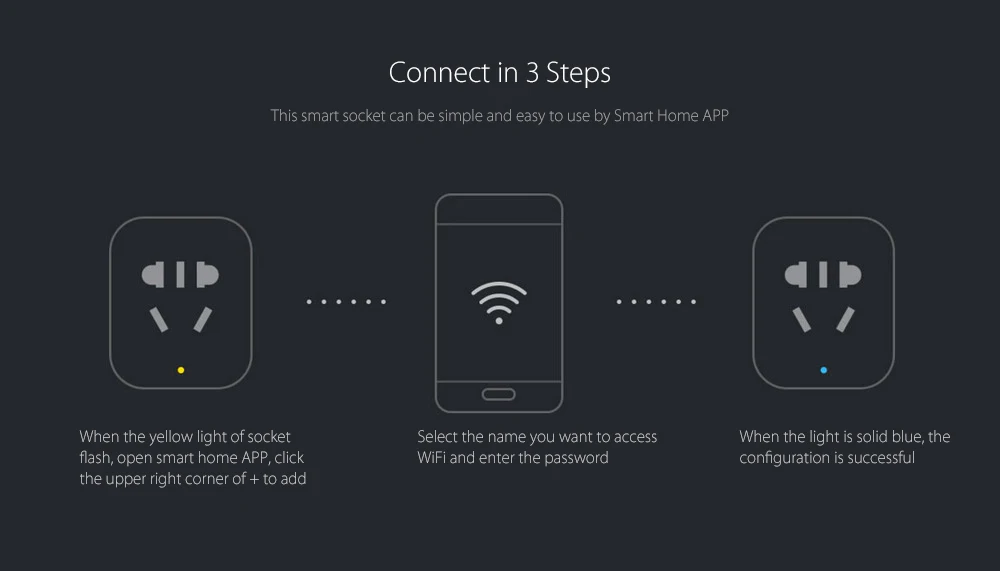 Connect in 3 Steps

This smart socket can be simple and easy to use by Smart Home APP

When the yellow light of socket flash, open smart home APP, click the upper right corner of + to add

Select the name you want to access WiFi and enter the password

When the light is solid blue, the configuration is successful