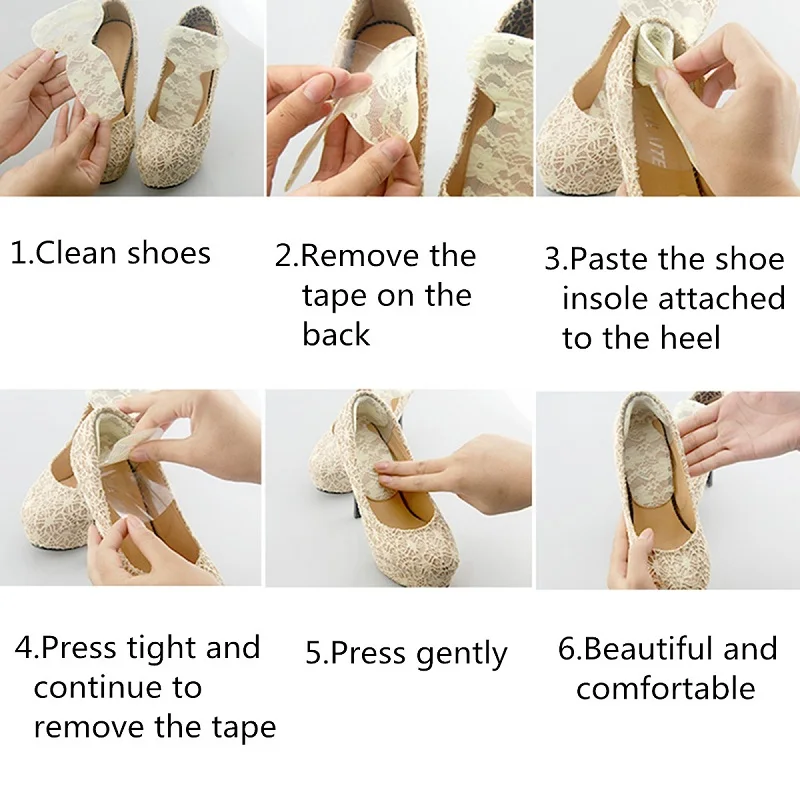 1.Clean shoes

2.Remove the tape on the back

3.Paste the shoe insole attached to the heel

4.Press tight and continue to remove the tape

5.Press gently

6.Beautiful and comfortable