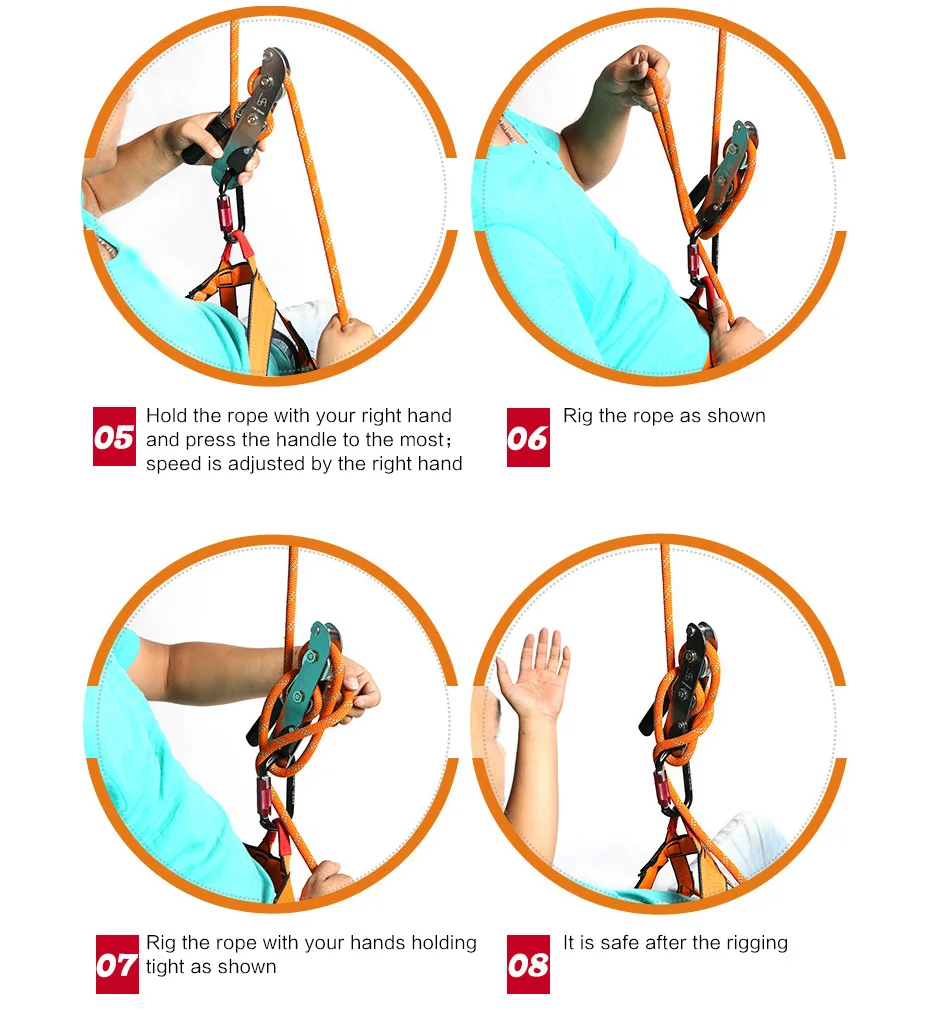 05 Hold the rope with your right hand and press the handle to the most; speed is adjusted by the right hand

06 Rig the rope as shown

07 Rig the rope with your hands holding tight as shown

08 It is safe after the rigging