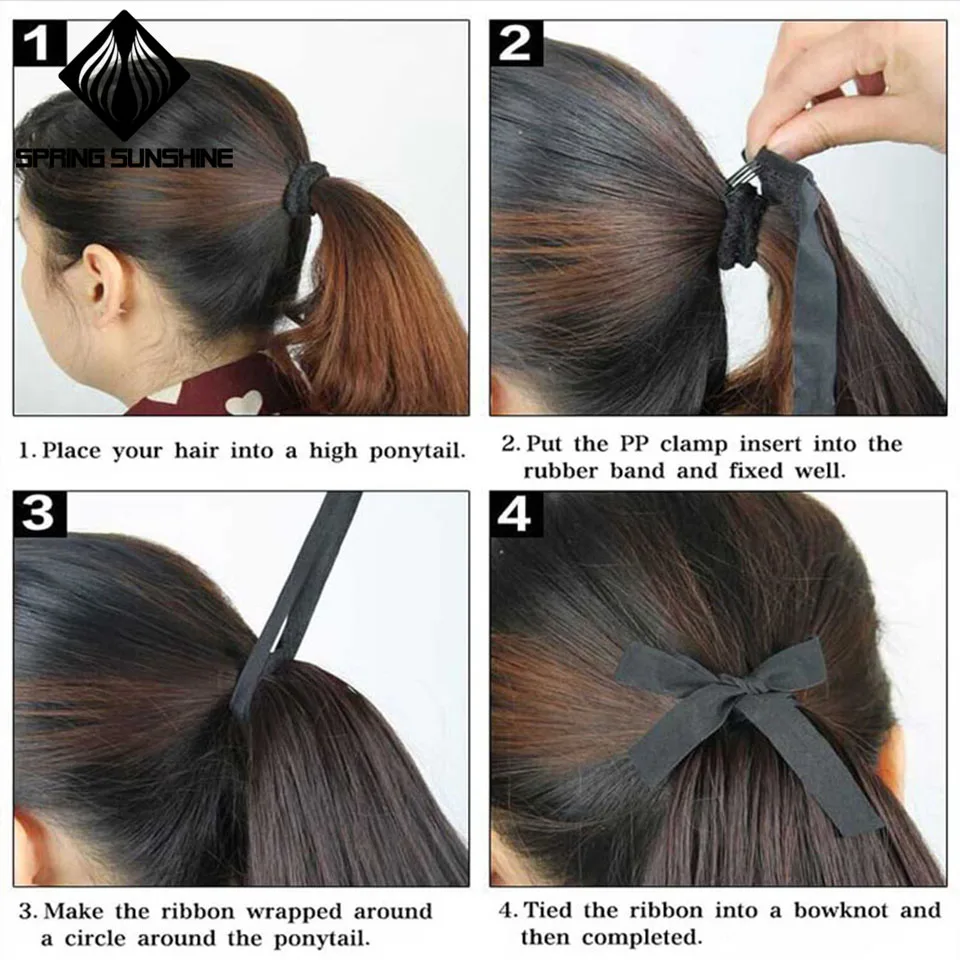 1

SPRING SUNSHINE

2

1. Place your hair into a high ponytail.

2. Put the PP clamp insert into the rubber band and fixed well.

3

4

3. Make the ribbon wrapped around a circle around the ponytail.

4. Tied the ribbon into a bowknot and then completed.