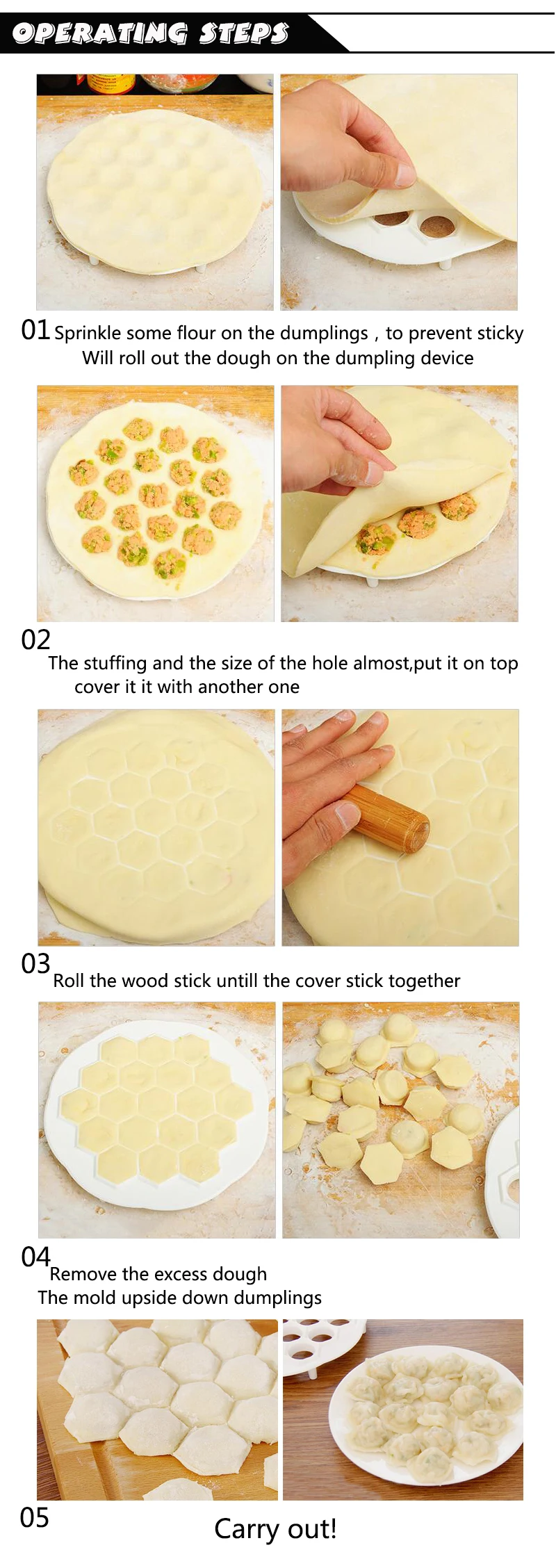 OPERATING STEPS

01 Sprinkle some flour on the dumplings , to prevent sticky
Will roll out the dough on the dumpling device

02
The stuffing and the size of the hole almost,put it on top
cover it it with another one

03 Roll the wood stick untill the cover stick together

04 Remove the excess dough
The mold upside down dumplings

05 Carry out!