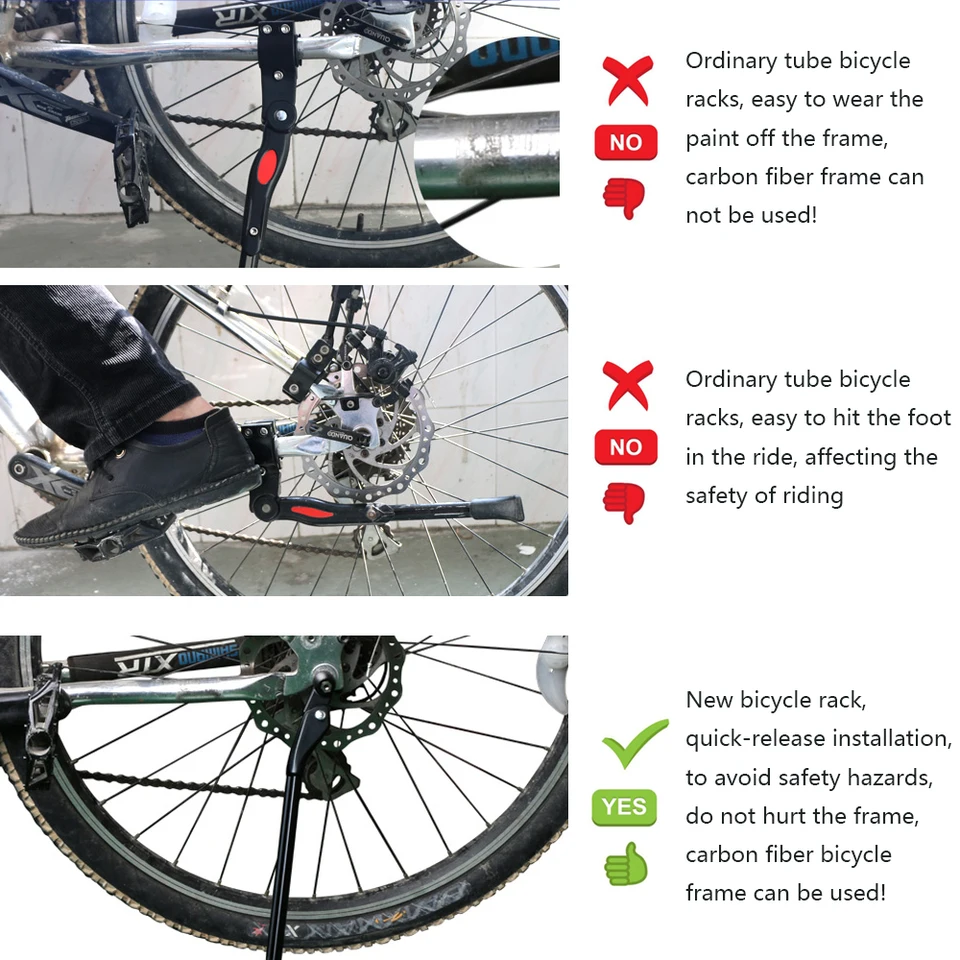 NO

Ordinary tube bicycle racks, easy to wear the paint off the frame, carbon fiber frame can not be used!

NO

Ordinary tube bicycle racks, easy to hit the foot in the ride, affecting the safety of riding

YES

New bicycle rack, quick-release installation, to avoid safety hazards, do not hurt the frame, carbon fiber bicycle frame can be used!