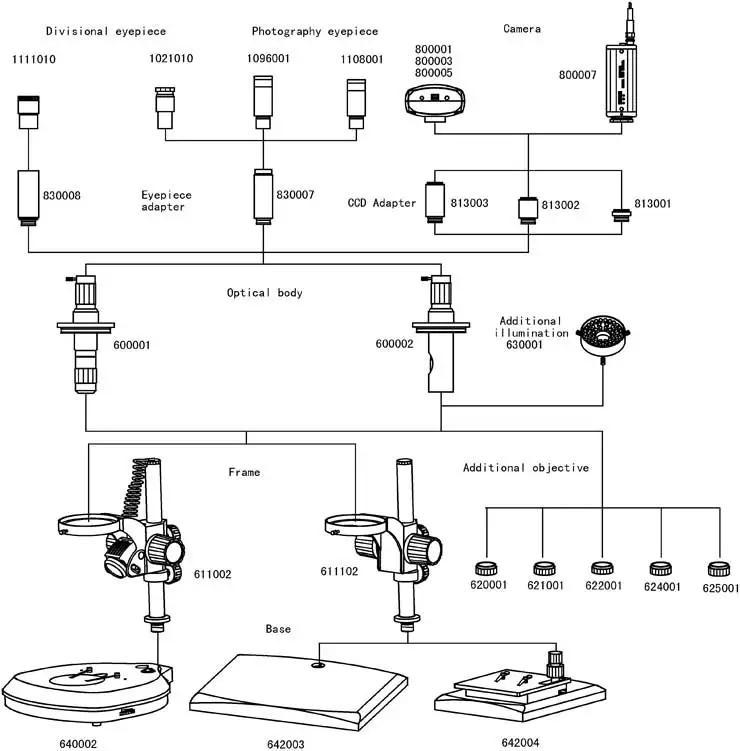 Divisional eyepiece

Photography eyepiece

Camera

1111010

1021010

1096001

1108001

800001
800003
800005

800007

830008

Eyepiece adapter

830007

CCD Adapter

813003

813002

813001

Optical body

600001

600002

Additional illumination
630001

Frame

Additional objective

611002

611102

620001

621001

622001

624001

625001

Base

640002

642003

642004