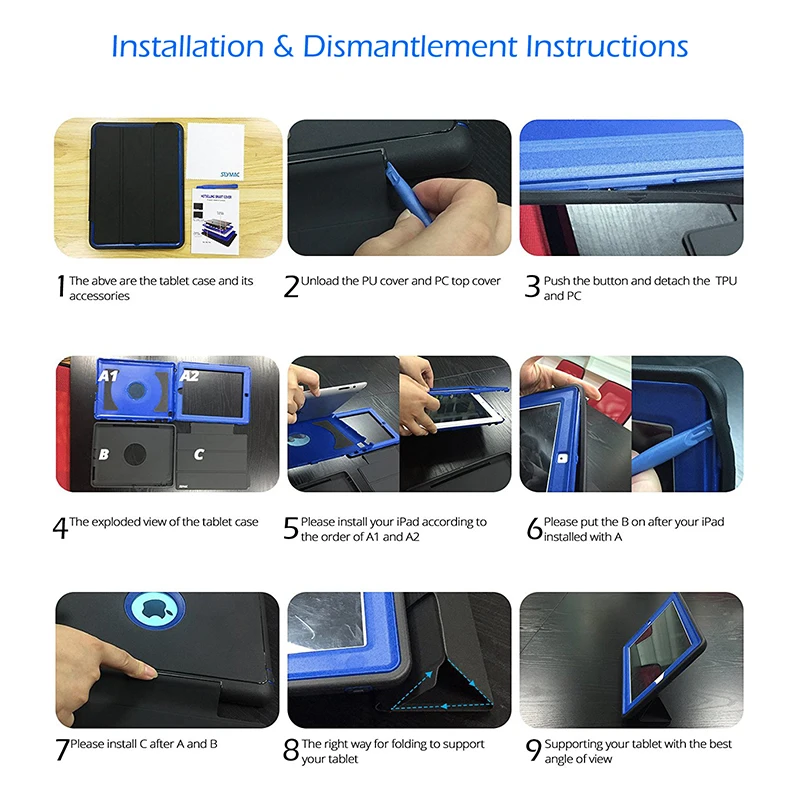 Installation & Dismantlement Instructions

SEYMAC

1 The abve are the tablet case and its accessories

2 Unload the PU cover and PC top cover

3 Push the button and detach the TPU and PC

A1 A2 B C

4 The exploded view of the tablet case

5 Please install your iPad according to the order of A1 and A2

6 Please put the B on after your iPad installed with A

7 Please install C after A and B

8 The right way for folding to support your tablet

9 Supporting your tablet with the best angle of view