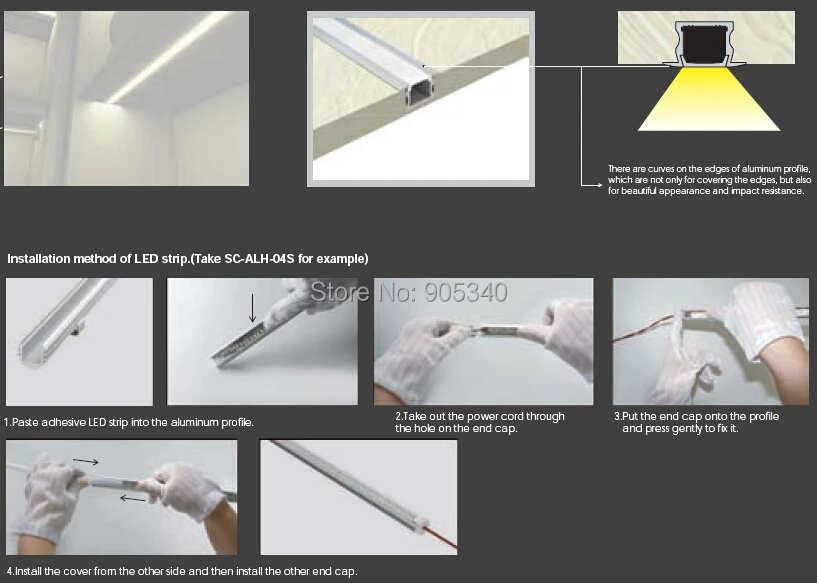 There are curves on the edges of aluminum profile, which are not only for covering the edges, but also for beautiful appearance and impact resistance.

Installation method of LED strip.(Take SC-ALH-04S for example)

Store No: 905340

1.Paste adhesive LED strip into the aluminum profile.

2.Take out the power cord through the hole on the end cap.

3.Put the end cap onto the profile and press gently to fix it.

4.Install the cover from the other side and then install the other end cap.