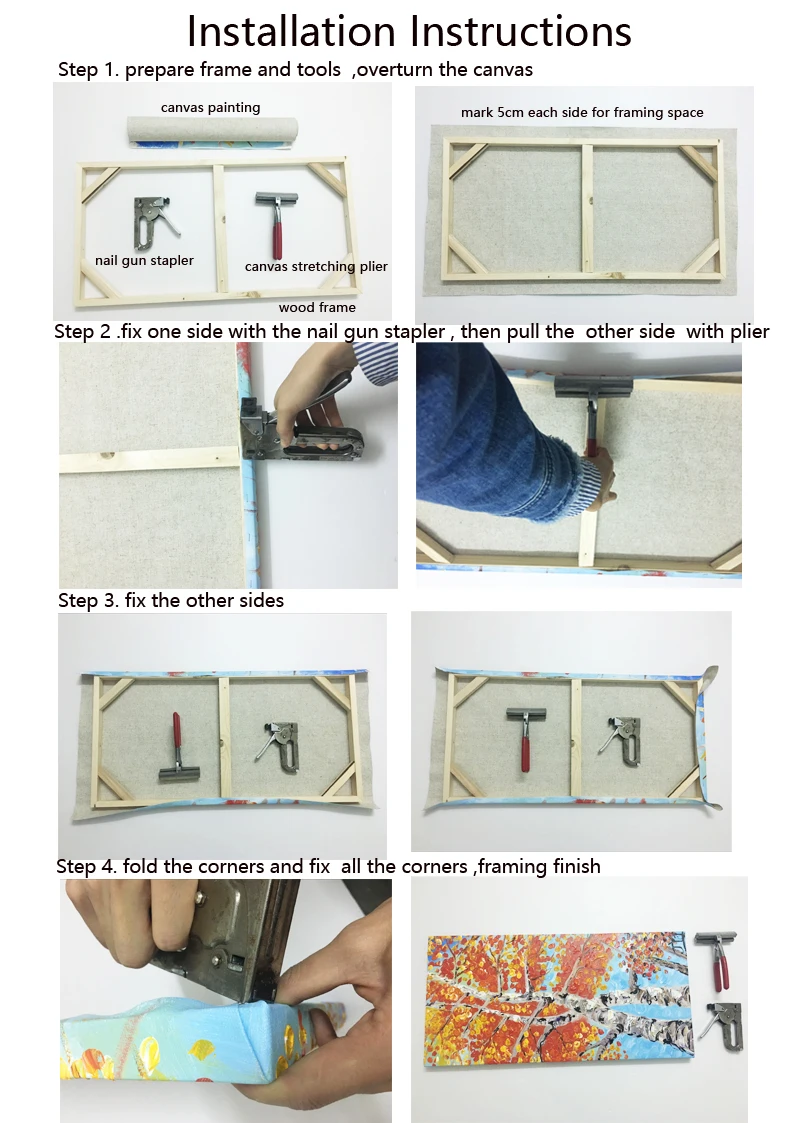 Installation Instructions

Step 1. prepare frame and tools ,overturn the canvas

canvas painting

nail gun stapler

canvas stretching plier

wood frame

mark 5cm each side for framing space

Step 2 .fix one side with the nail gun stapler , then pull the other side with plier

Step 3. fix the other sides

Step 4. fold the corners and fix all the corners ,framing finish