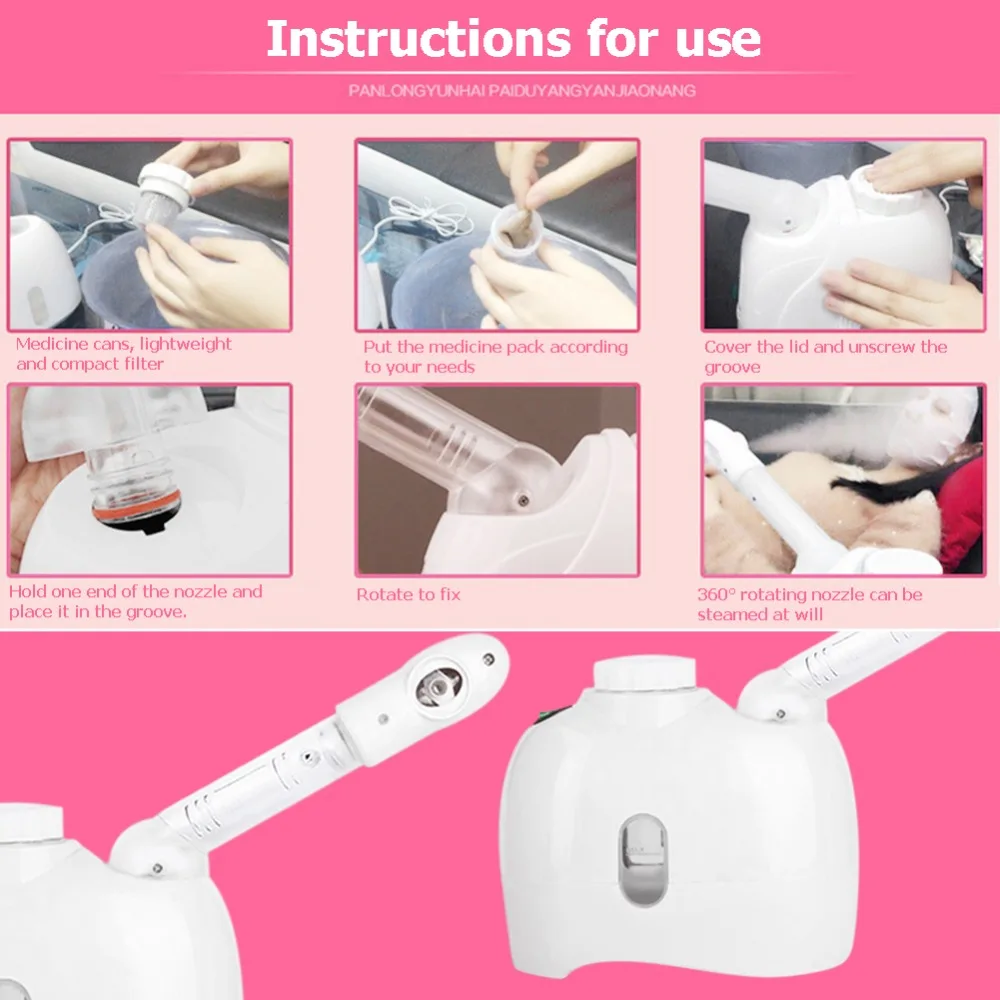 Instructions for use

PANLONGYUNHAI PAIDUYANGYANJIAONANG

Medicine cans, lightweight and compact filter

Put the medicine pack according to your needs

Cover the lid and unscrew the groove

Hold one end of the nozzle and place it in the groove.

Rotate to fix

360° rotating nozzle can be steamed at will