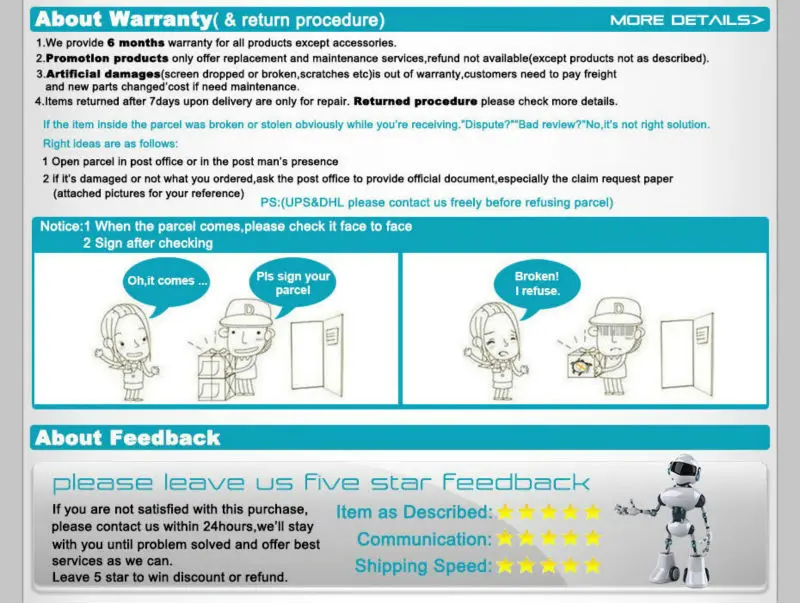 About Warranty( & return procedure)

MORE DETAILS>

1.We provide 6 months warranty for all products except accessories.
2.Promotion products only offer replacement and maintenance services,refund not available(except products not as described).
3.Artificial damages(screen dropped or broken,scratches etc)is out of warranty,customers need to pay freight and new parts changed'cost if need maintenance.
4.Items returned after 7days upon delivery are only for repair. Returned procedure please check more details.

If the item inside the parcel was broken or stolen obviously while you're receiving."Dispute?""Bad review?"No,it's not right solution.

Right ideas are as follows:
1 Open parcel in post office or in the post man's presence
2 if it's damaged or not what you ordered,ask the post office to provide official document,especially the claim request paper (attached pictures for your reference)

PS:(UPS&DHL please contact us freely before refusing parcel)

Notice:1 When the parcel comes,please check it face to face
2 Sign after checking

Oh,it comes ...

Pls sign your parcel

D

Broken! I refuse.

D

About Feedback

please leave us five star feedback

If you are not satisfied with this purchase, please contact us within 24hours,we'll stay with you until problem solved and offer best services as we can.
Leave 5 star to win discount or refund.

Item as Described:
Communication:
Shipping Speed: