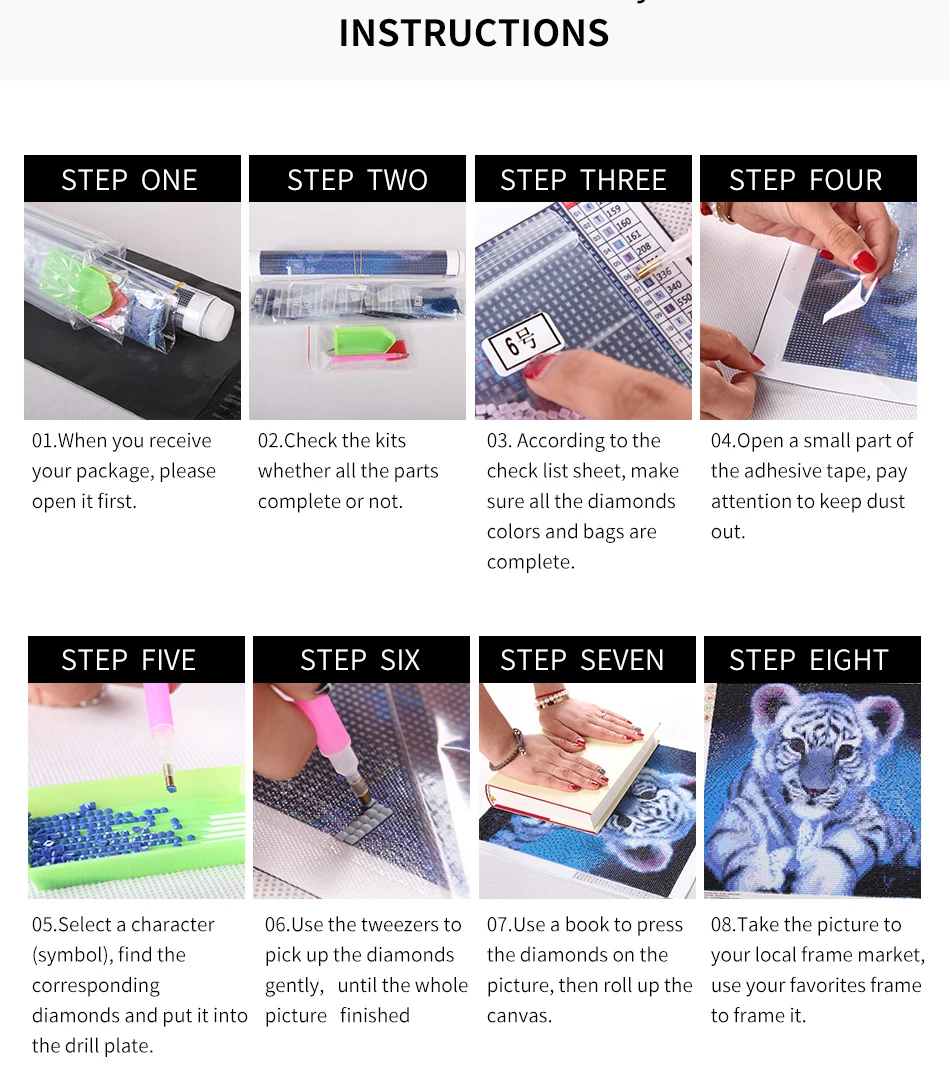 INSTRUCTIONS

STEP ONE

01.When you receive your package, please open it first.

STEP TWO

02.Check the kits whether all the parts complete or not.

STEP THREE

159
160
161
208
336
340
550
6号

03. According to the check list sheet, make sure all the diamonds colors and bags are complete.

STEP FOUR

04.Open a small part of the adhesive tape, pay attention to keep dust out.

STEP FIVE

05.Select a character (symbol), find the corresponding diamonds and put it into the drill plate.

STEP SIX

06.Use the tweezers to pick up the diamonds gently, until the whole picture finished

STEP SEVEN

07.Use a book to press the diamonds on the picture, then roll up the canvas.

STEP EIGHT

08.Take the picture to your local frame market, use your favorites frame to frame it.