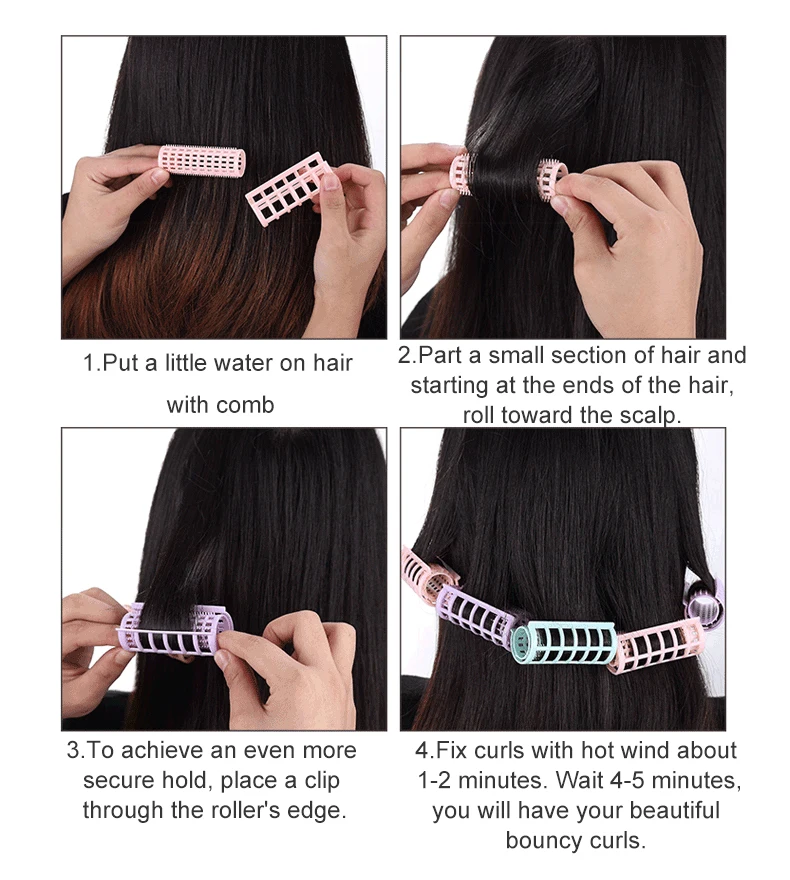 1.Put a little water on hair with comb

2.Part a small section of hair and starting at the ends of the hair, roll toward the scalp.

3.To achieve an even more secure hold, place a clip through the roller's edge.

4.Fix curls with hot wind about 1-2 minutes. Wait 4-5 minutes, you will have your beautiful bouncy curls.