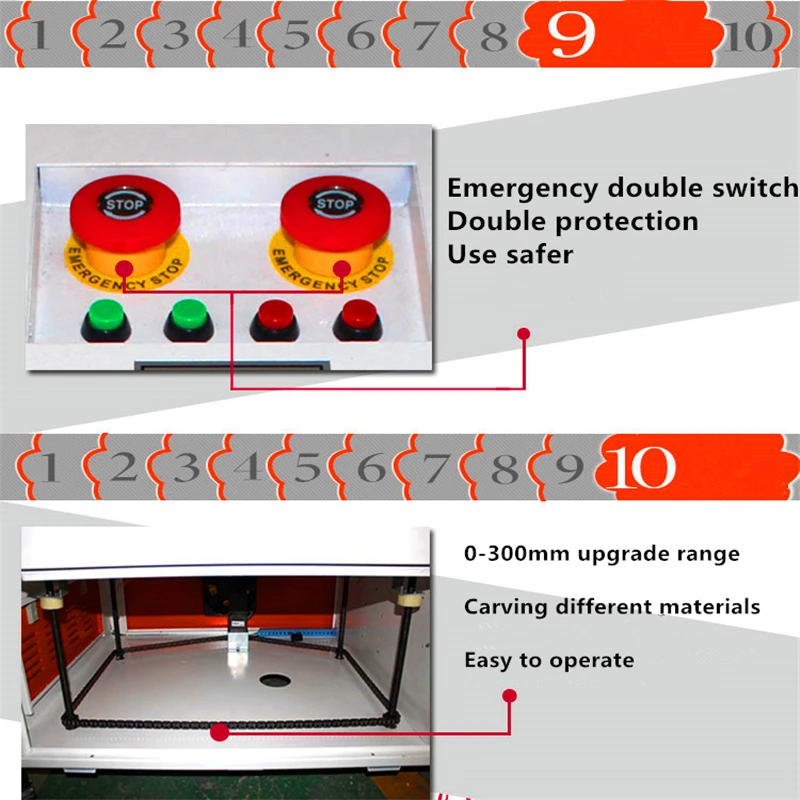 1 2 3 4 5 6 7 8 9 10

STOP
EMERGENCY STOP
STOP
EMERGENCY STOP

Emergency double switch
Double protection
Use safer

1 2 3 4 5 6 7 8 9 10

0-300mm upgrade range

Carving different materials

Easy to operate