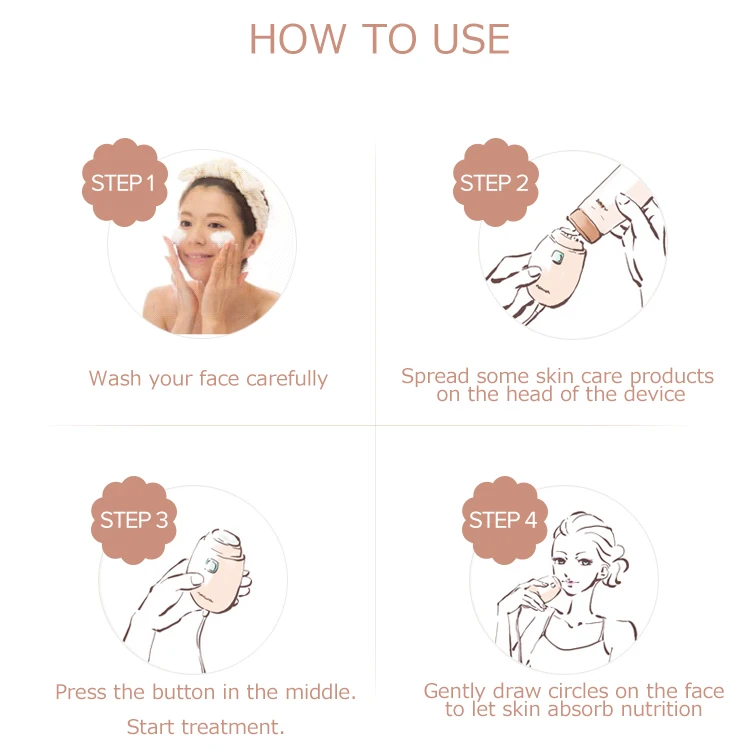 HOW TO USE

STEP 1

Wash your face carefully

STEP 2

Spread some skin care products on the head of the device

STEP 3

Press the button in the middle.

Start treatment.

STEP 4

Gently draw circles on the face to let skin absorb nutrition