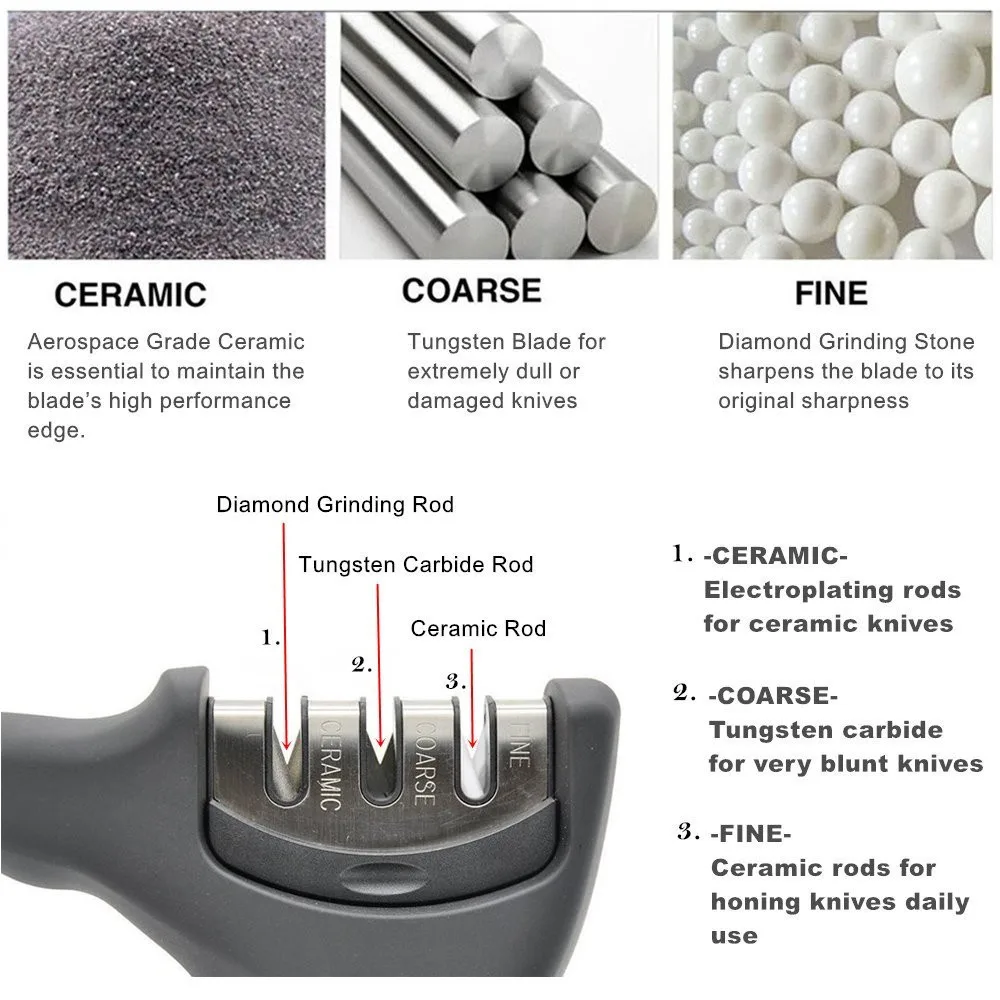 CERAMIC

Aerospace Grade Ceramic is essential to maintain the blade's high performance edge.

COARSE

Tungsten Blade for extremely dull or damaged knives

FINE

Diamond Grinding Stone sharpens the blade to its original sharpness

Diamond Grinding Rod

Tungsten Carbide Rod

Ceramic Rod

1.

2.

3.

CERAMIC

COARSE

FINE

1. -CERAMIC- Electroplating rods for ceramic knives

2. -COARSE- Tungsten carbide for very blunt knives

3. -FINE- Ceramic rods for honing knives daily use