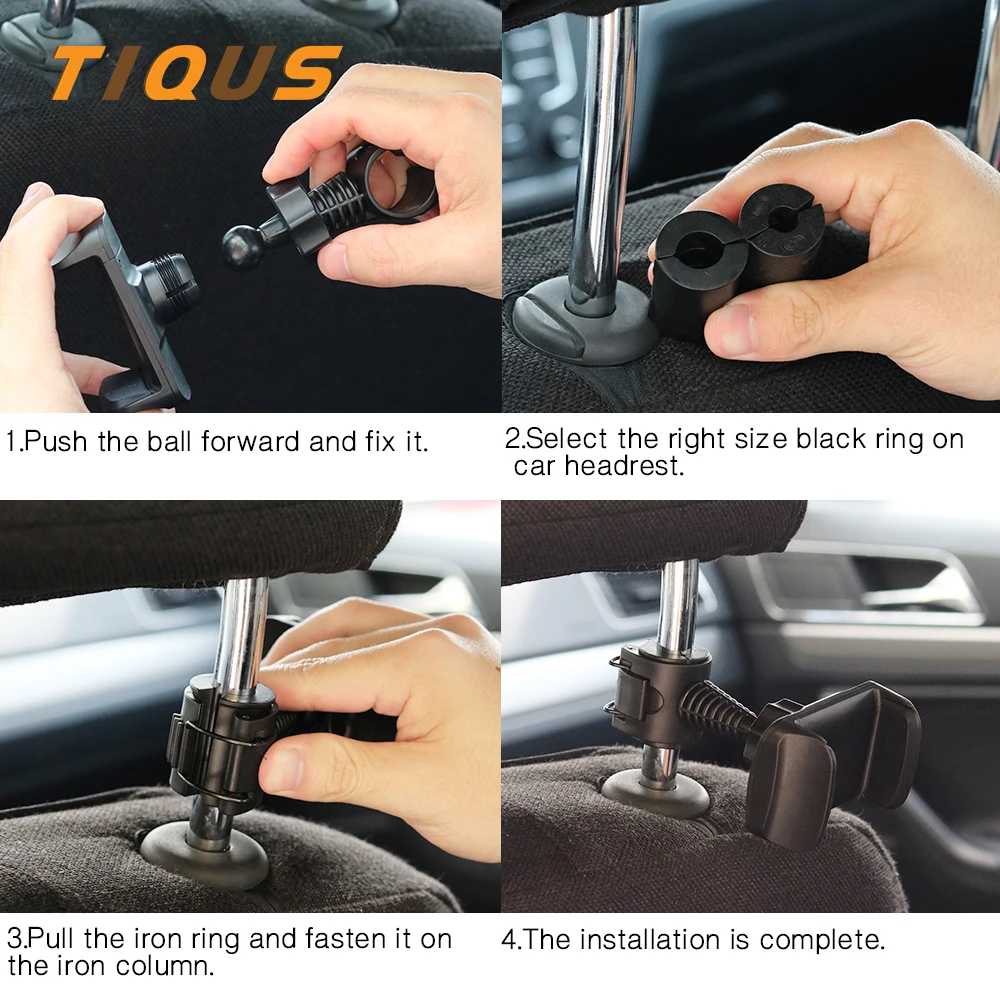 TIQUS

1.Push the ball forward and fix it.

2.Select the right size black ring on car headrest.

3.Pull the iron ring and fasten it on the iron column.

4.The installation is complete.