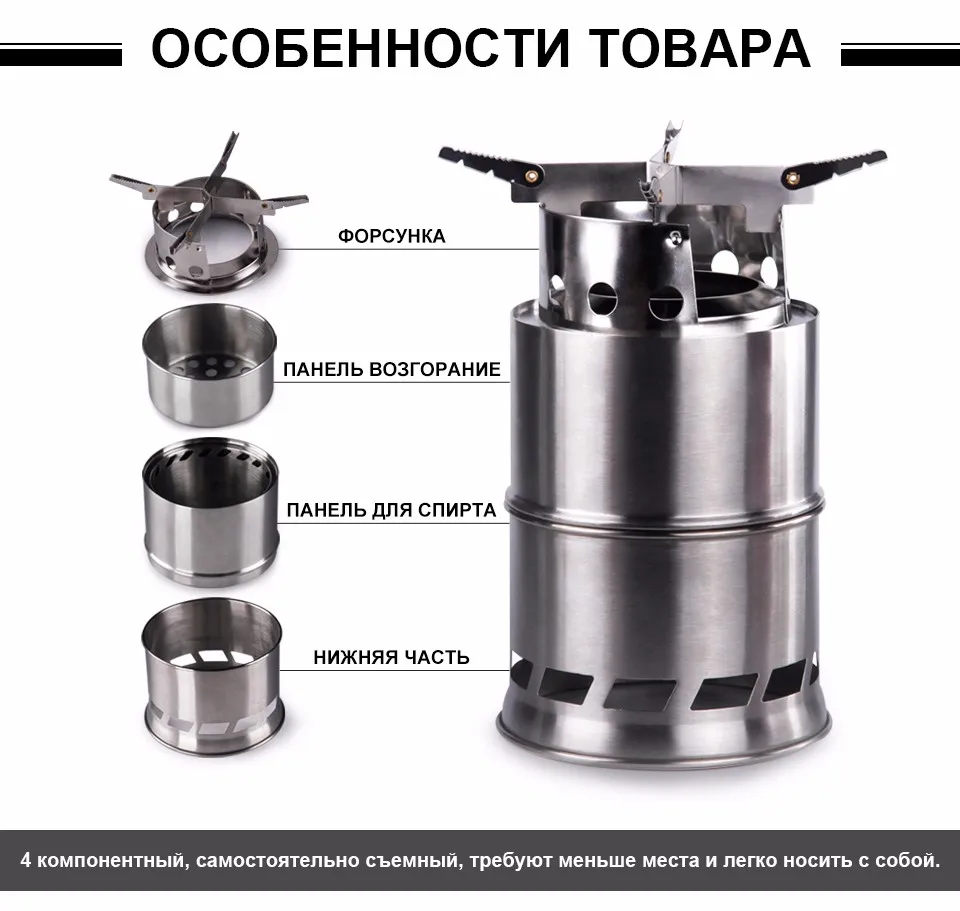 ОСОБЕННОСТИ ТОВАРА

ФОРСУНКА

ПАНЕЛЬ ВОЗГОРАНИЕ

ПАНЕЛЬ ДЛЯ СПИРТА

НИЖНЯЯ ЧАСТЬ

4 компонентный, самостоятельно съемный, требуют меньше места и легко носить с собой.