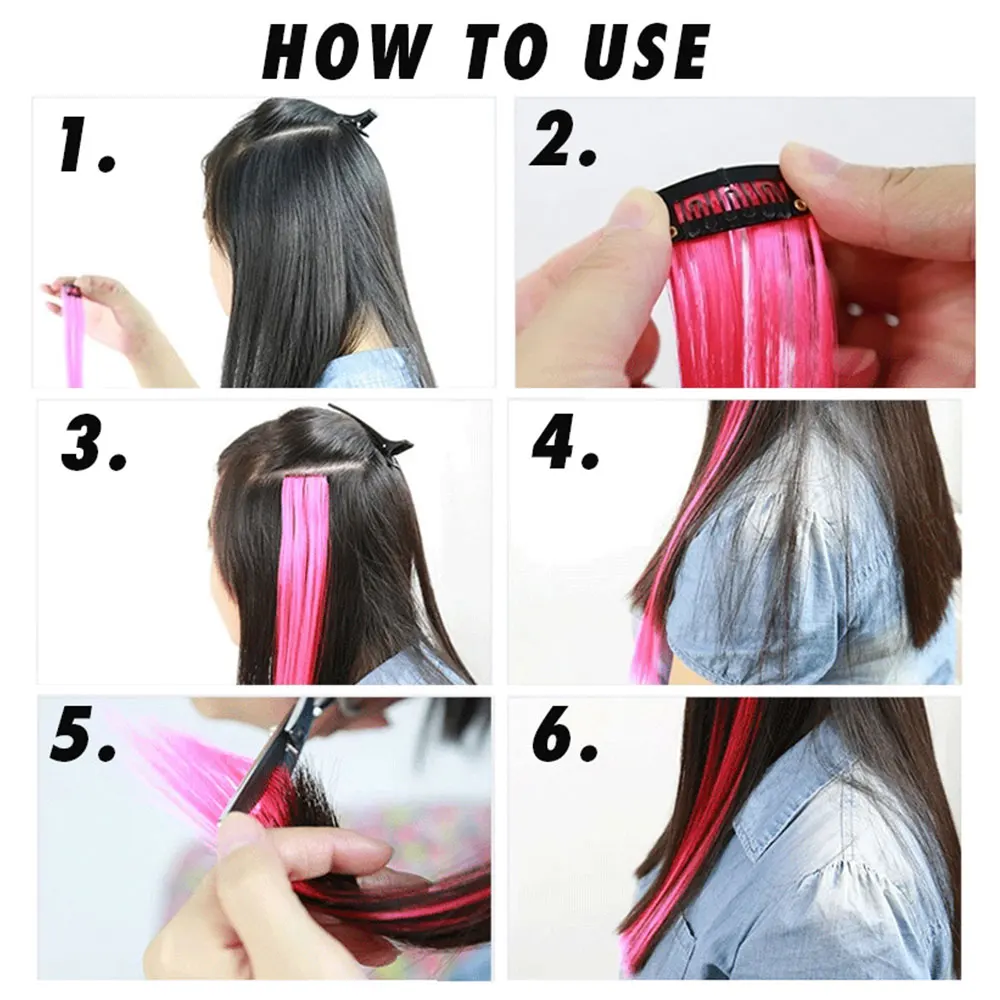 HOW TO USE

1.

2.

3.

4.

5.

6.