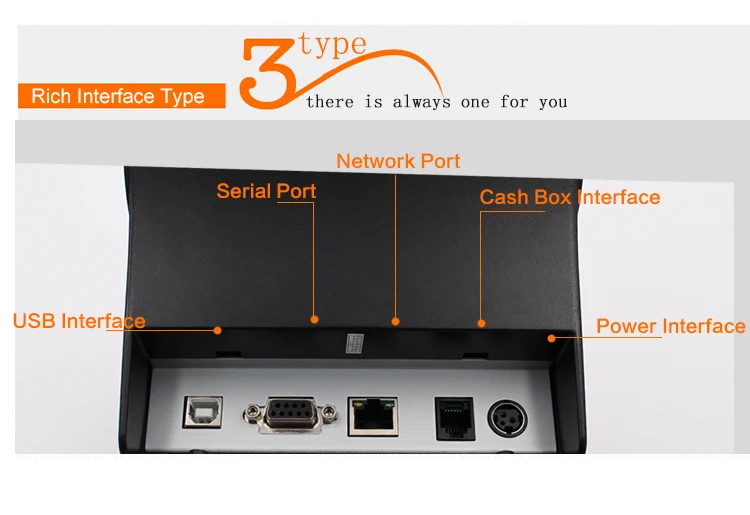 Rich Interface Type

3 type
there is always one for you

Network Port

Serial Port

Cash Box Interface

USB Interface

Power Interface