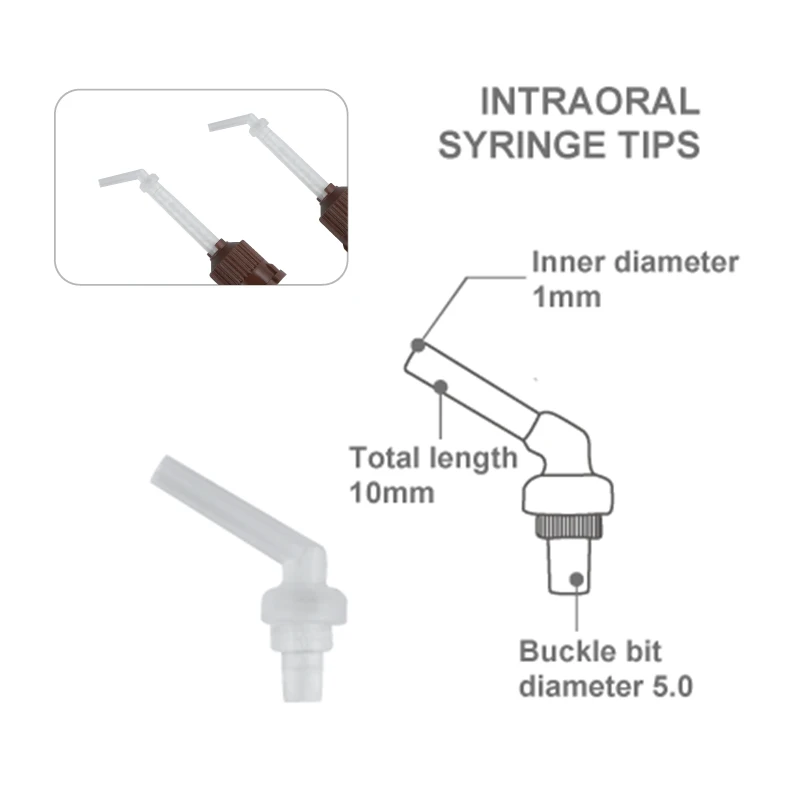 INTRAORAL SYRINGE TIPS

Inner diameter 1mm

Total length 10mm

Buckle bit diameter 5.0