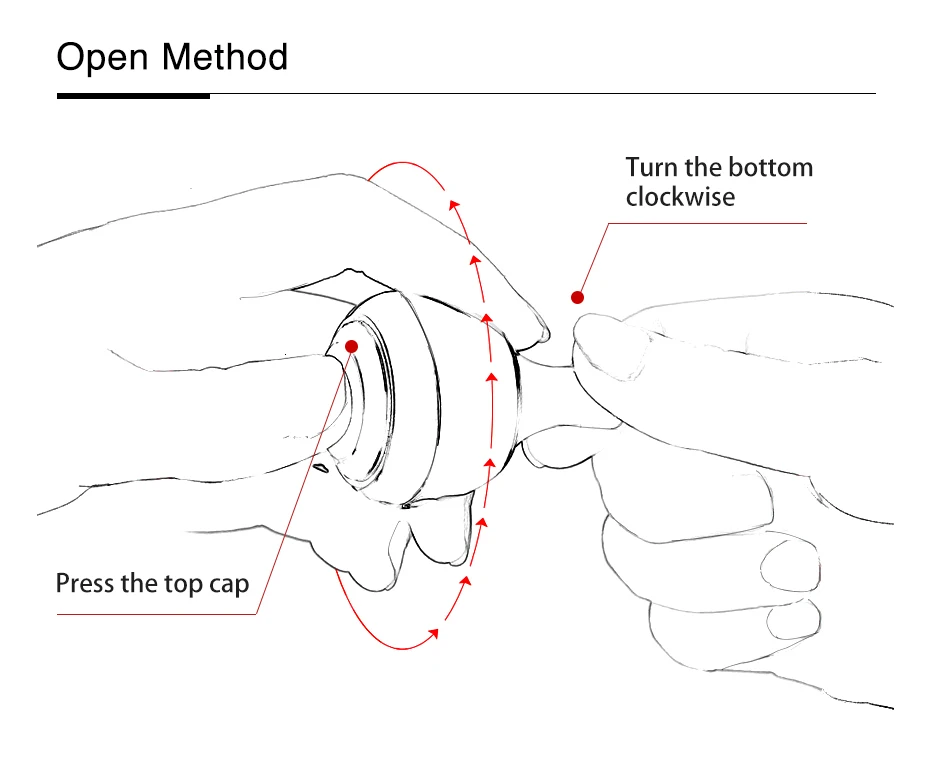 Open Method

Turn the bottom clockwise

Press the top cap