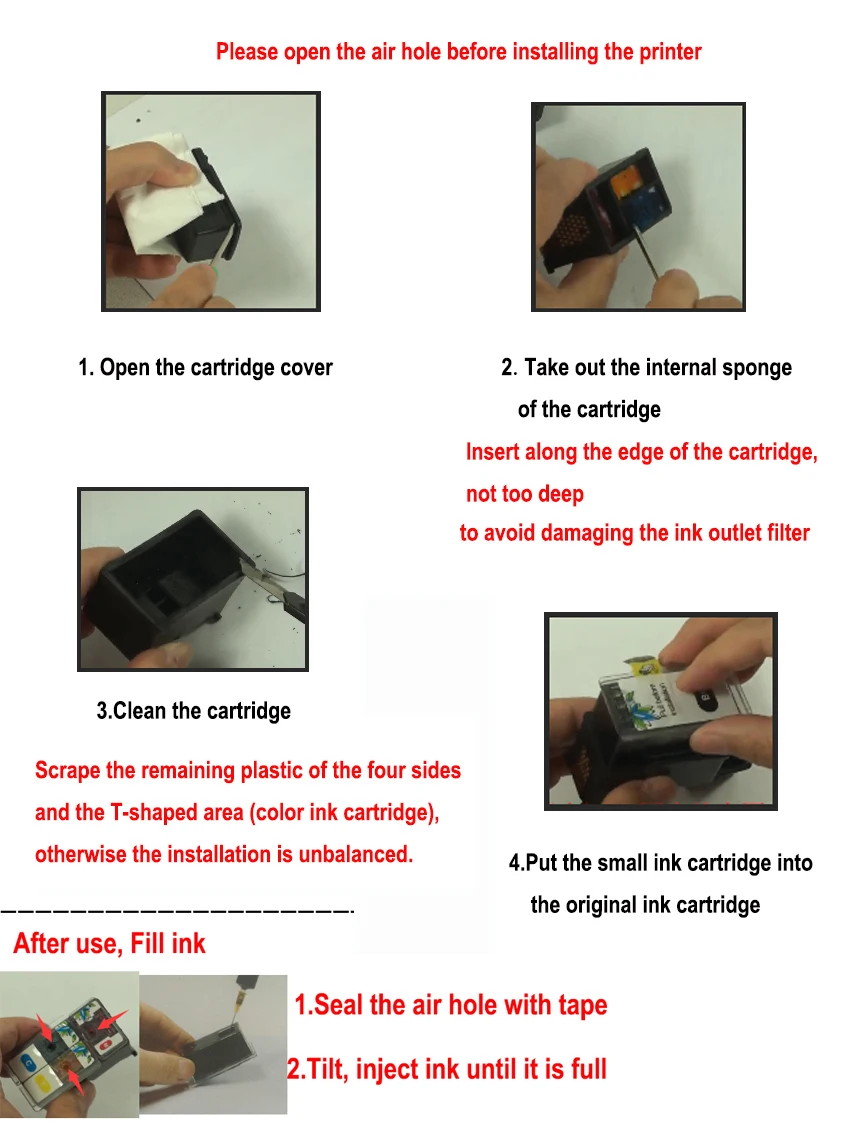 Please open the air hole before installing the printer

1. Open the cartridge cover

2. Take out the internal sponge of the cartridge

Insert along the edge of the cartridge, not too deep to avoid damaging the ink outlet filter

3.Clean the cartridge

Scrape the remaining plastic of the four sides and the T-shaped area (color ink cartridge), otherwise the installation is unbalanced.

4.Put the small ink cartridge into the original ink cartridge

After use, Fill ink

1.Seal the air hole with tape

2.Tilt, inject ink until it is full