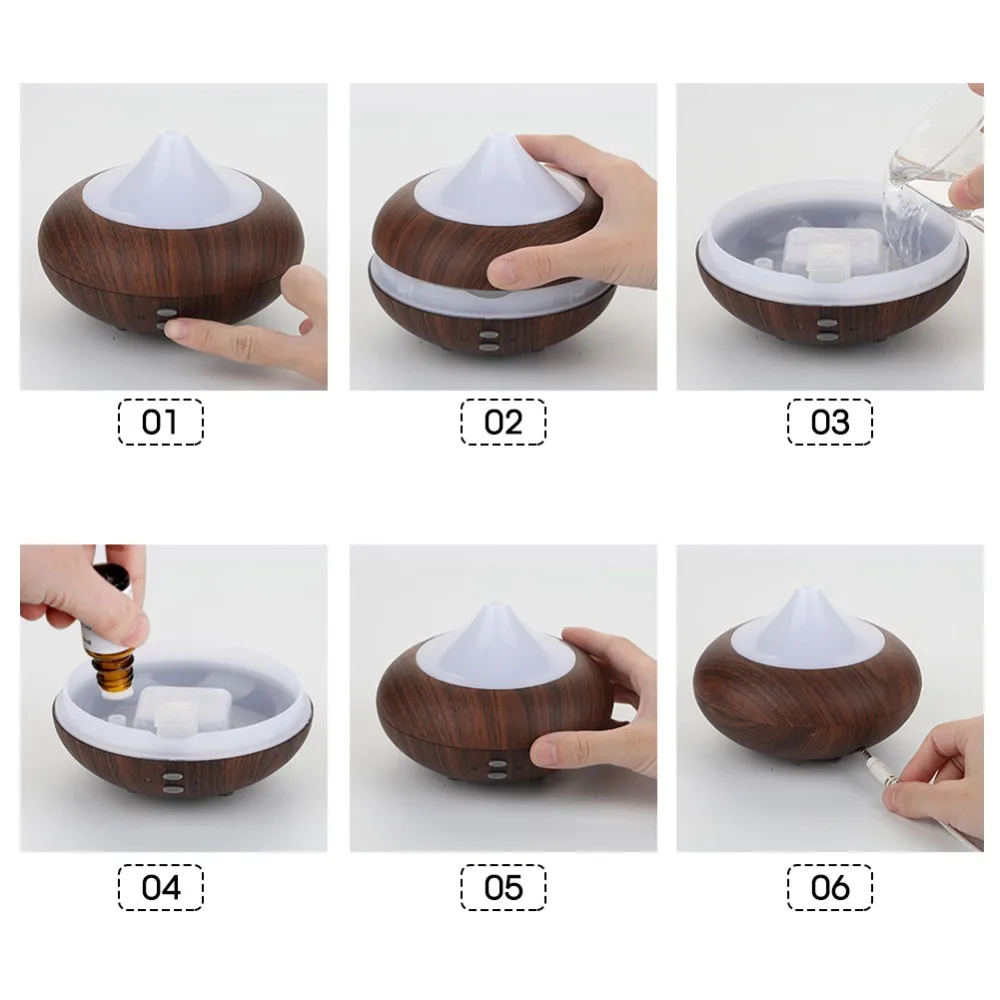 01

02

03

04

05

06